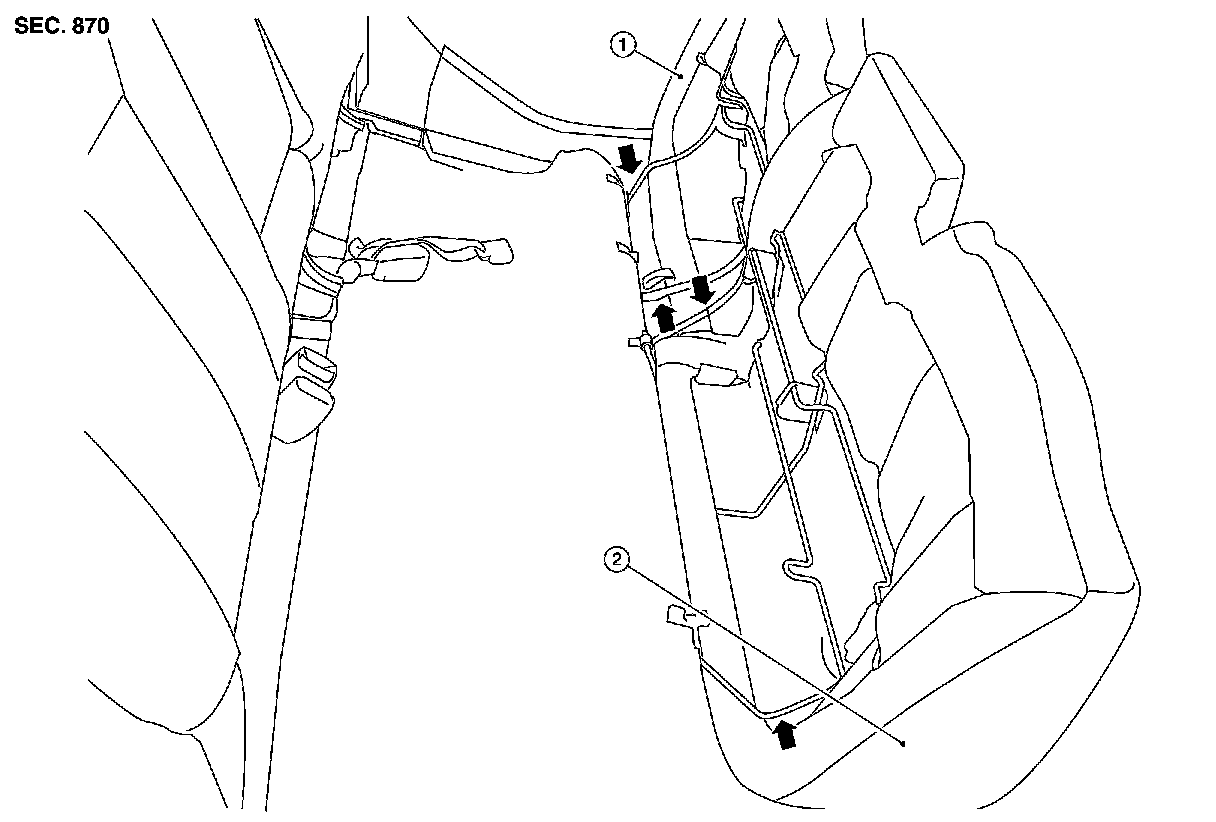 SEC. 870

1

2