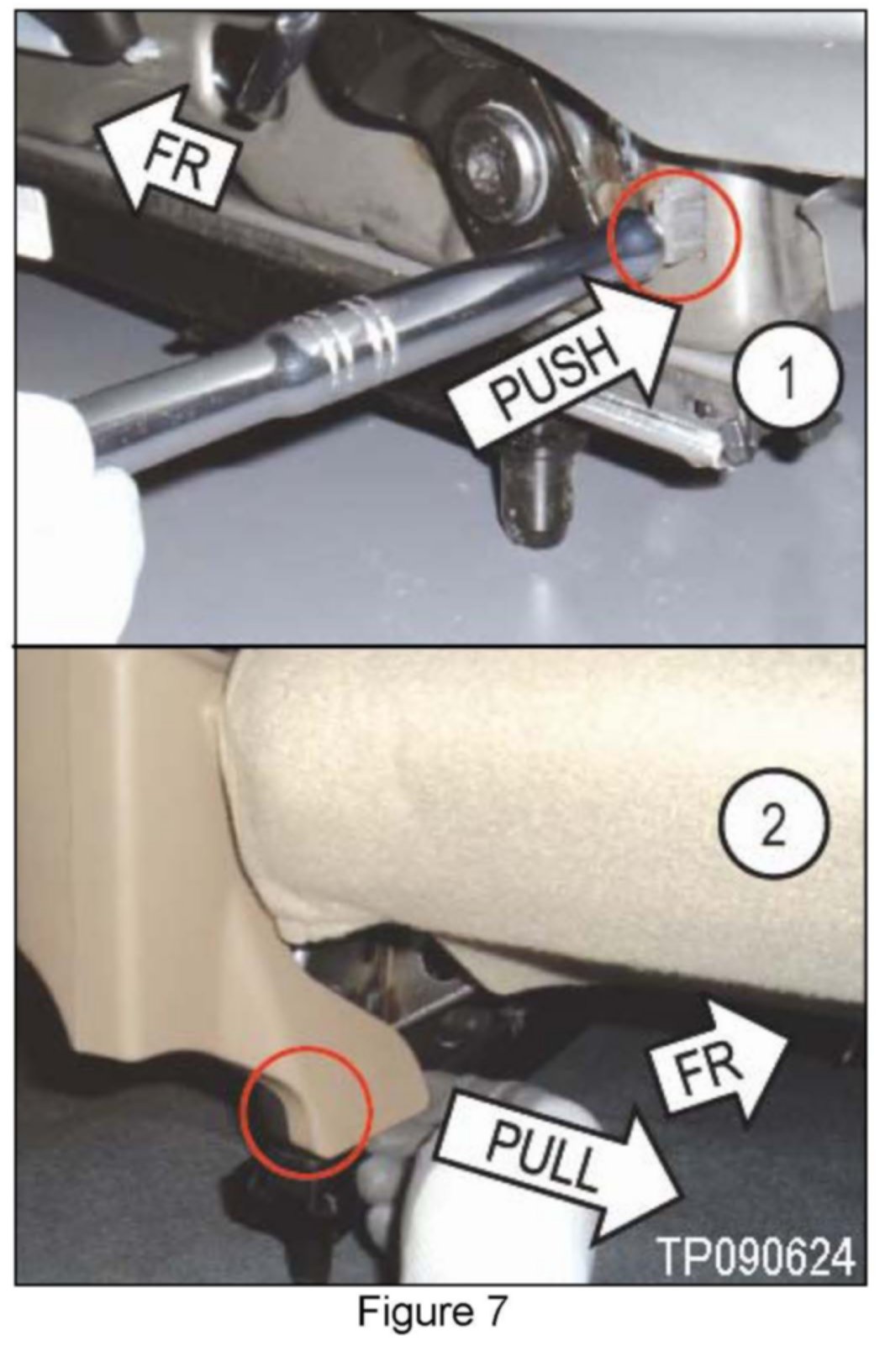 FR

PUSH

1

2

FR

PULL

TP090624

Figure 7