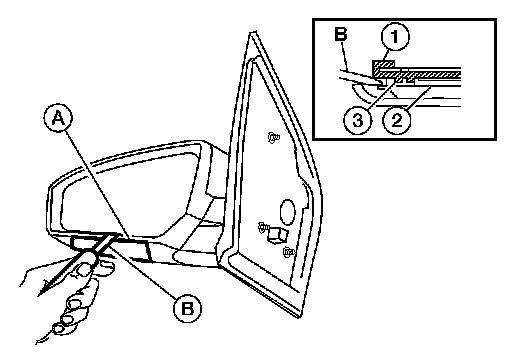 B
1
3
2
A
B