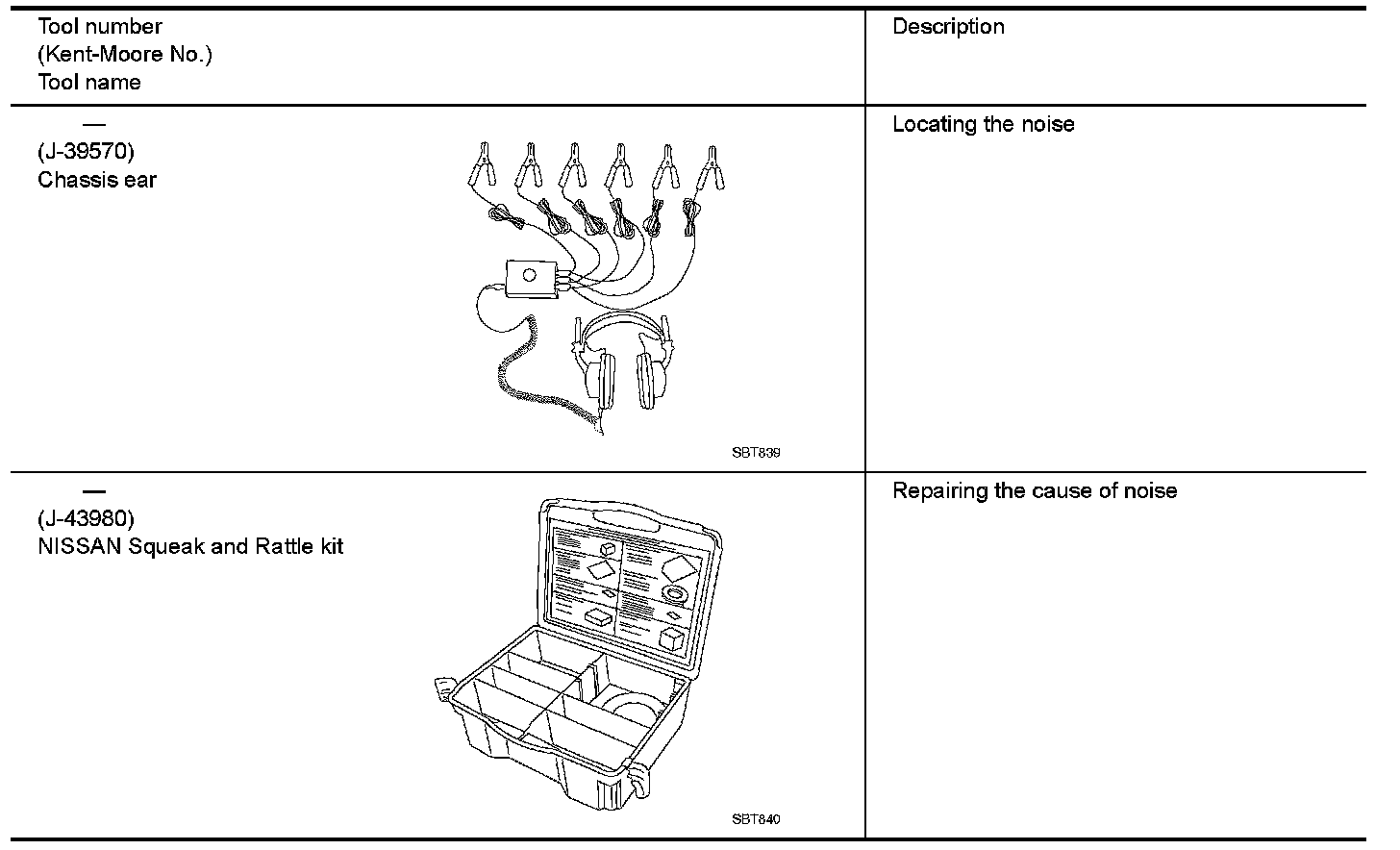 | Tool number (Kent-Moore No.) Tool name | Description |
|---|---|
| — (J-39570) Chassis ear SBT839 | Locating the noise |
| — (J-43980) NISSAN Squeak and Rattle kit SBT840 | Repairing the cause of noise |