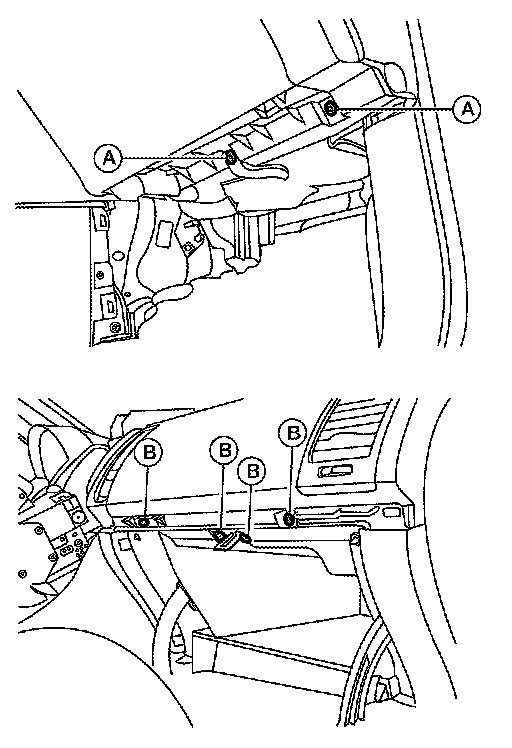 A
A
B
B
B
B