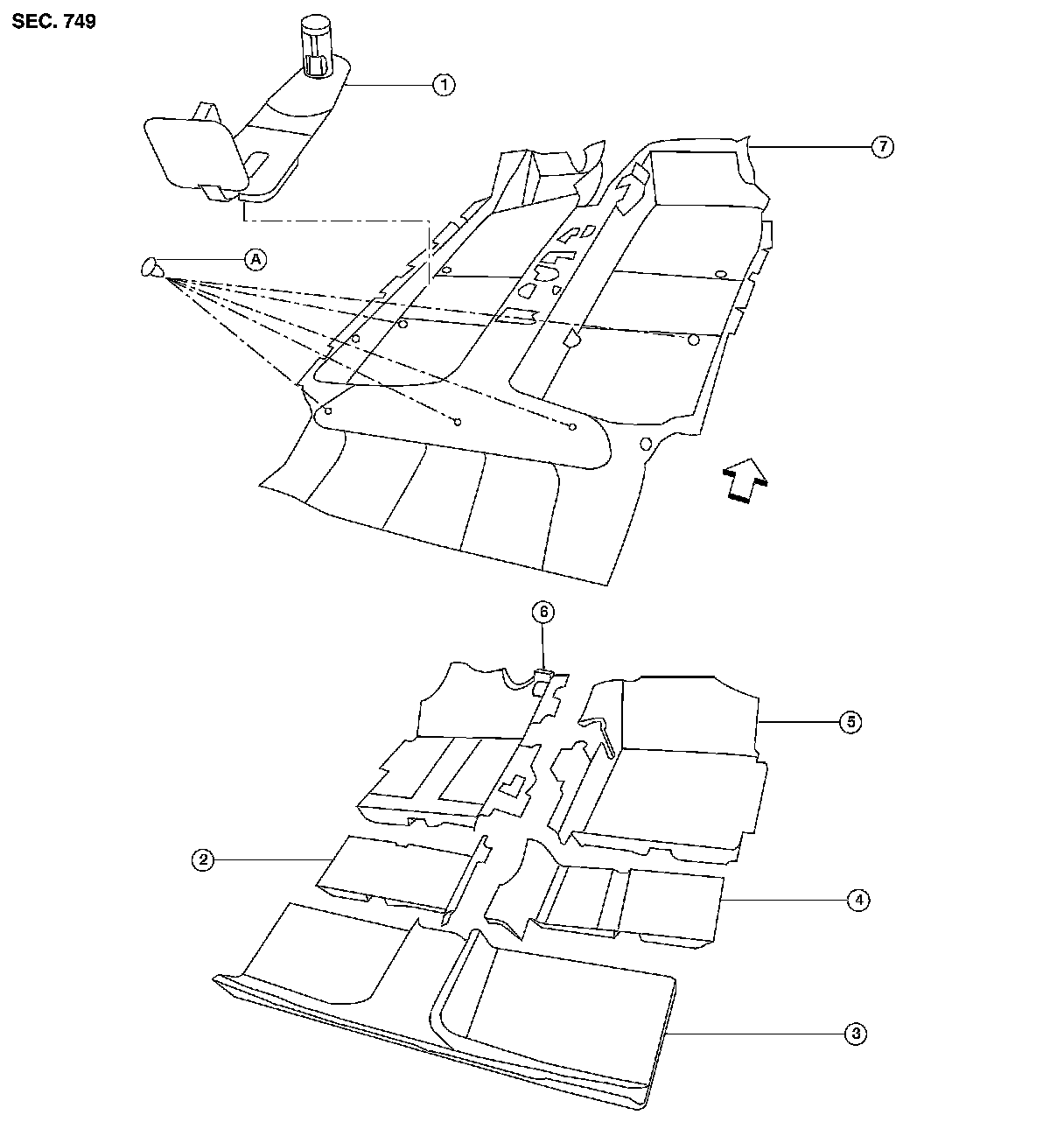 SEC. 749

1

7

A

6

5

2

4

3