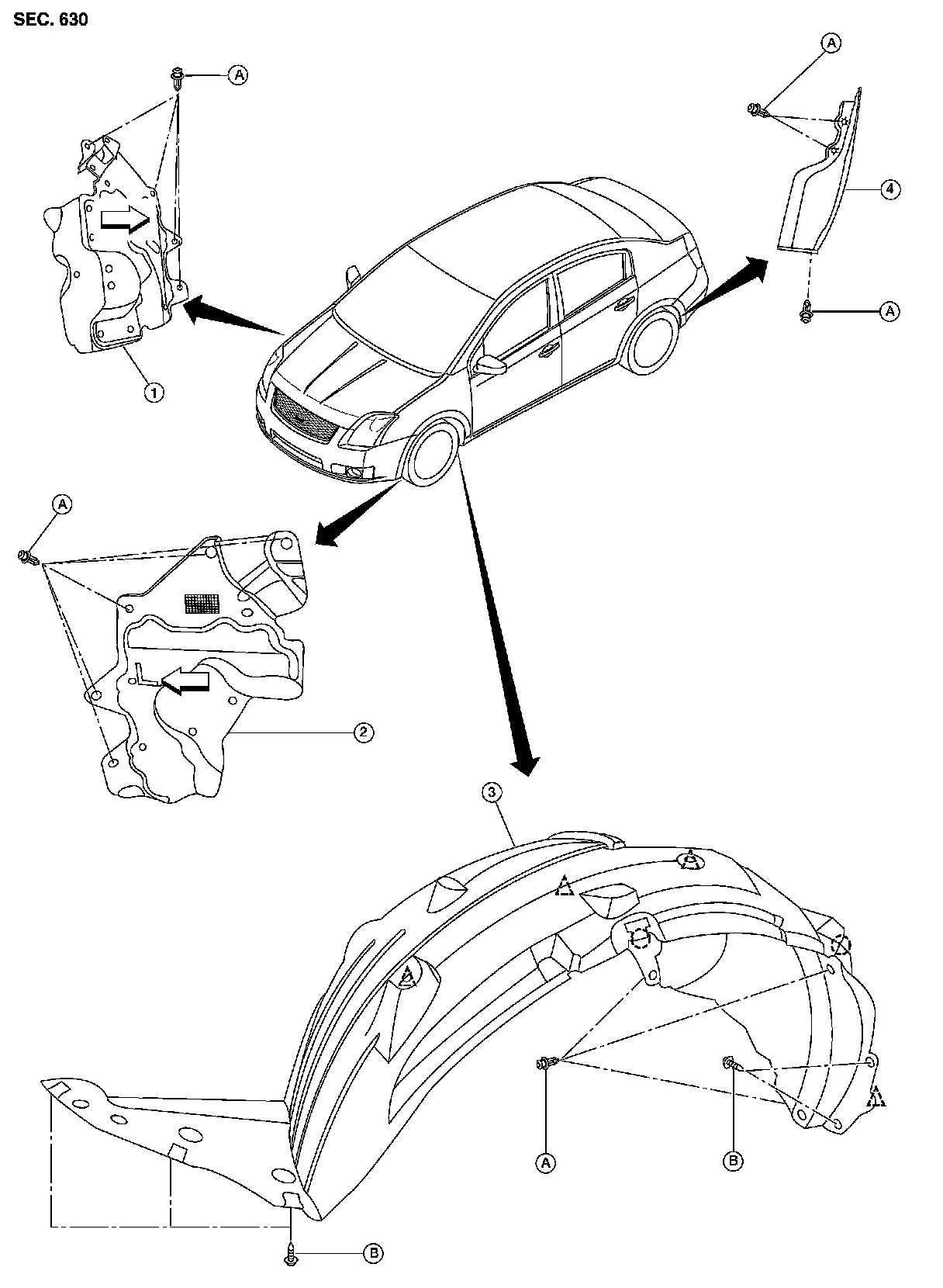 SEC. 630

A
A
4
A
1
A
2
3
A
B
B