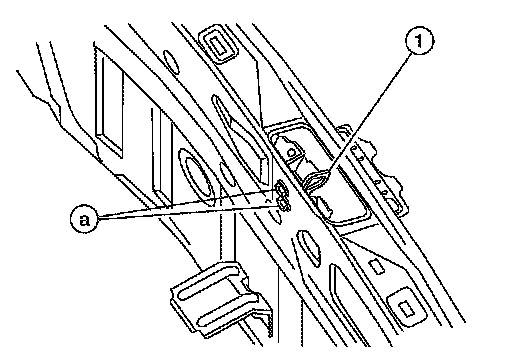 1

a