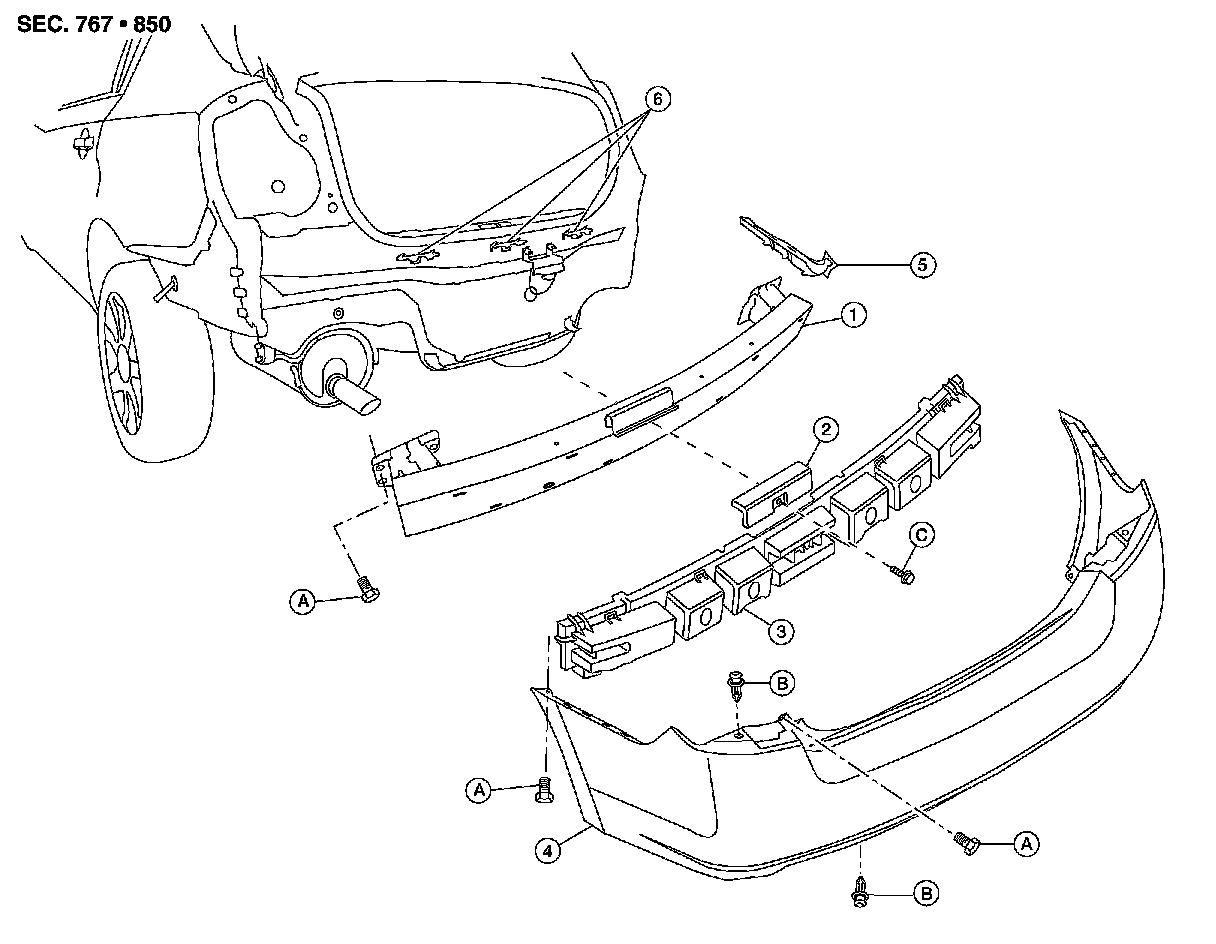 SEC. 767 • 850

6
5
1
2
C
A
3
B
A
4
A
B