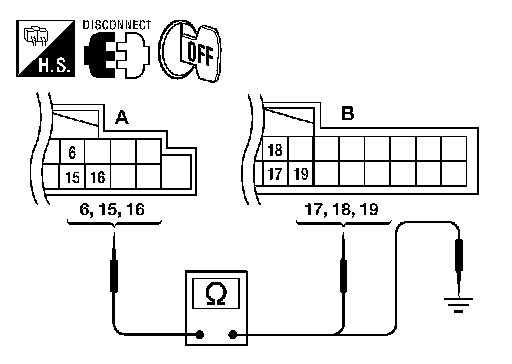 H.S.
DISCONNECT
OFF

A
6
15 16
6, 15, 16

B
18
17 19
17, 18, 19

Ω