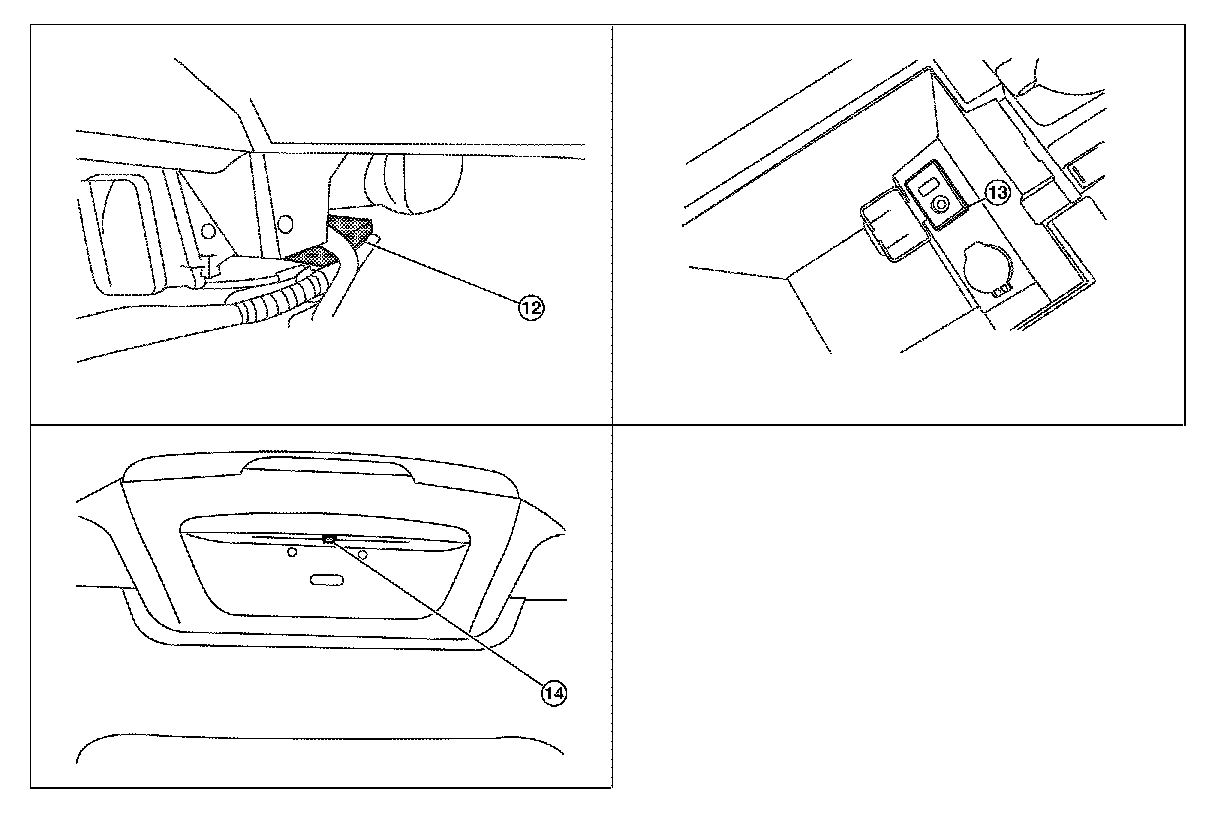 12

13

14