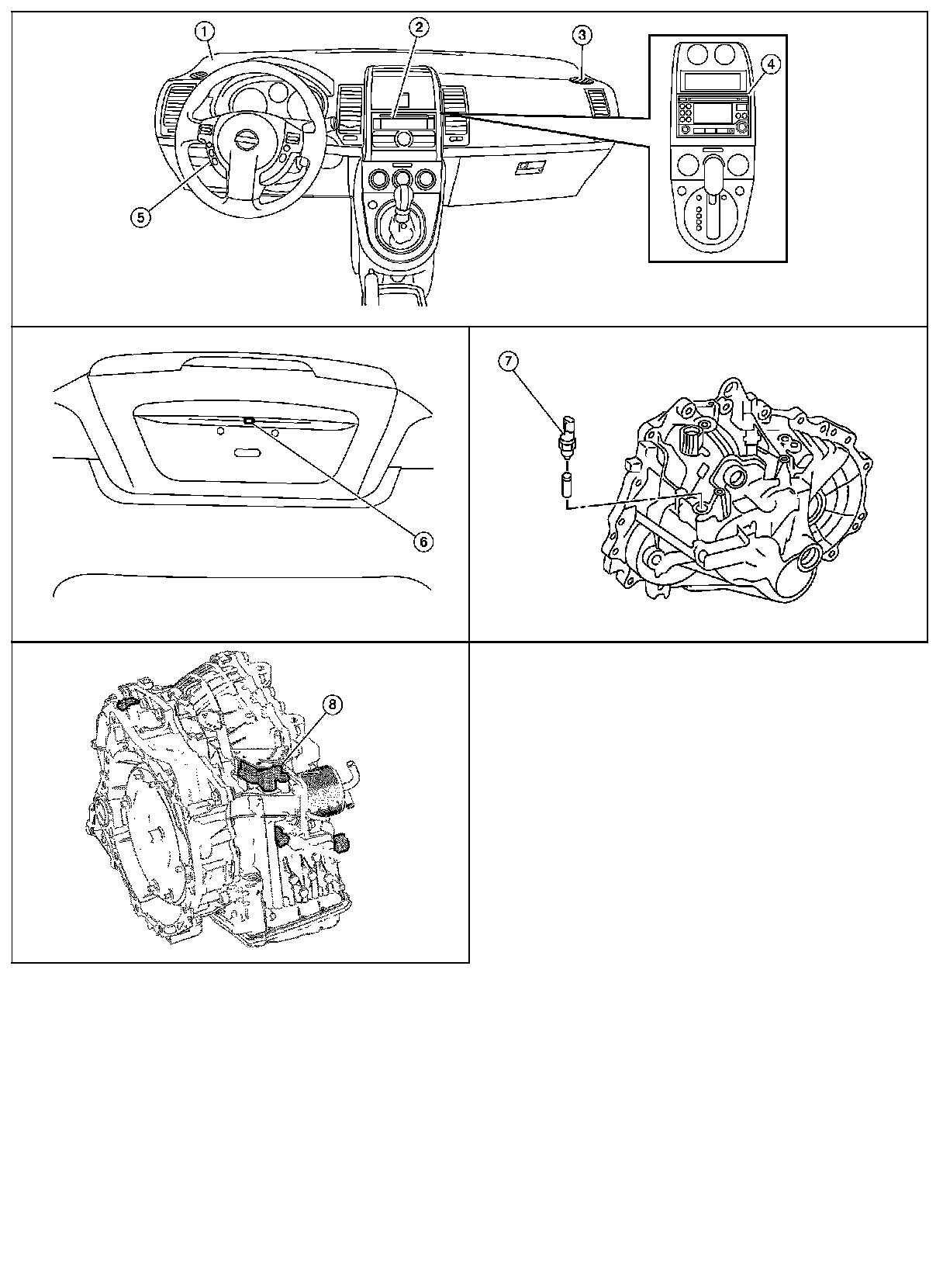 1
2
3
4
5
6
7
8