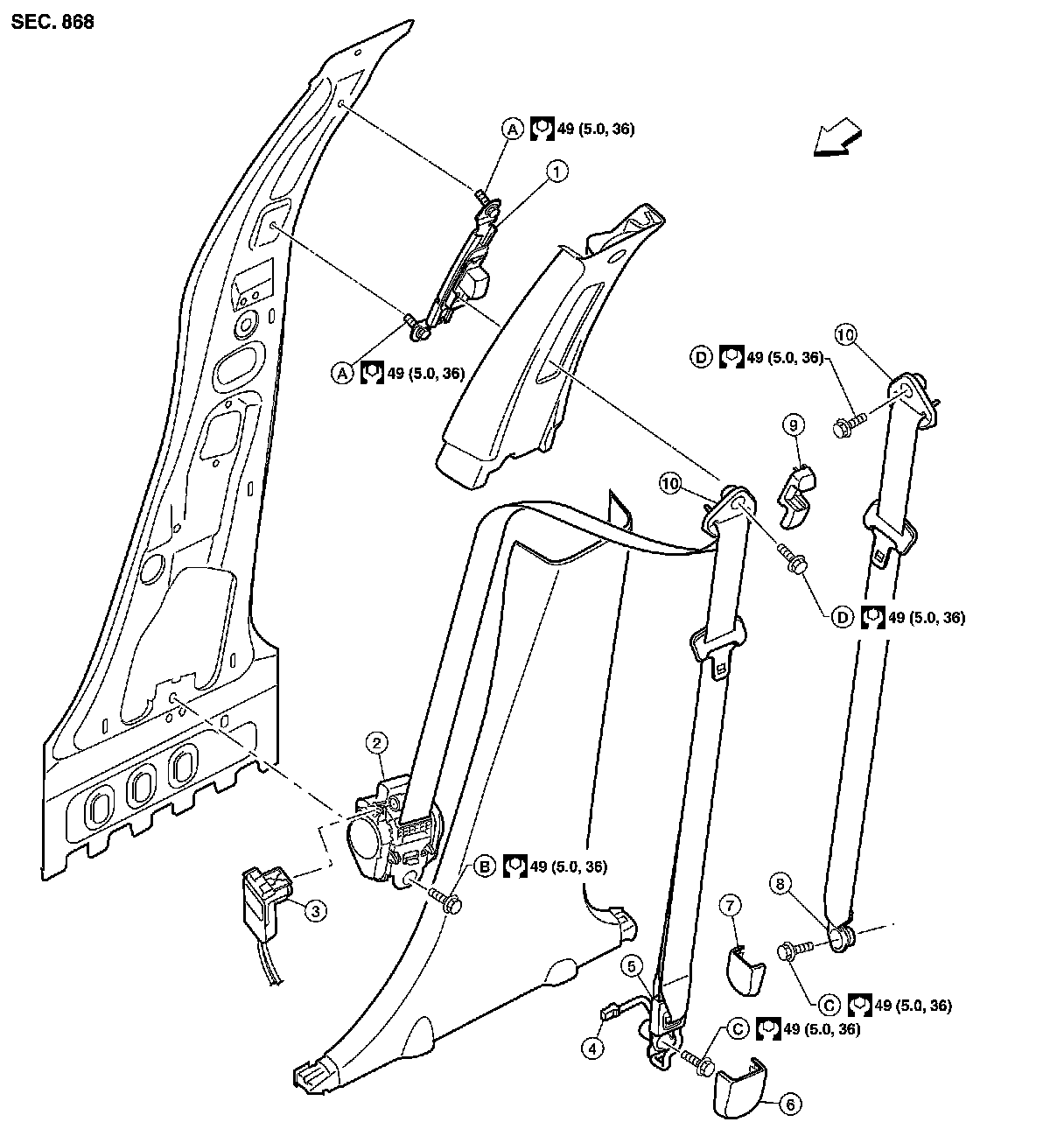 SEC. 868

A 49 (5.0, 36)

1

A 49 (5.0, 36)

D 49 (5.0, 36)

10

9

10

D 49 (5.0, 36)

2

B 49 (5.0, 36)

3

7

8

5

C 49 (5.0, 36)

C 49 (5.0, 36)

4

6