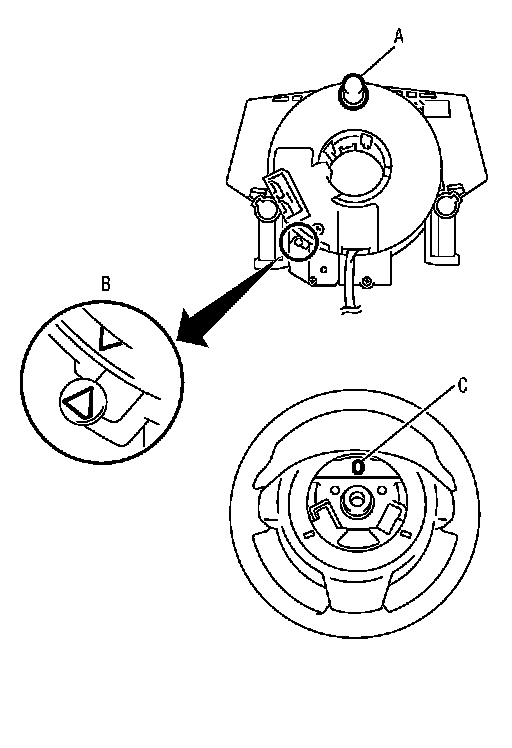 A

B

C