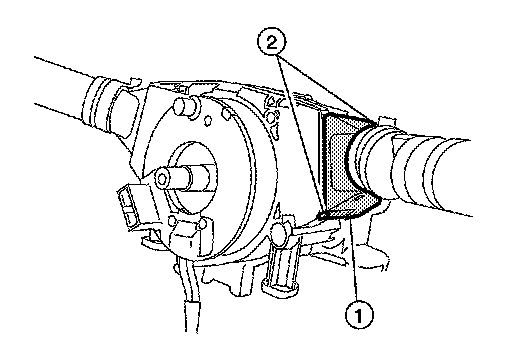 2
1