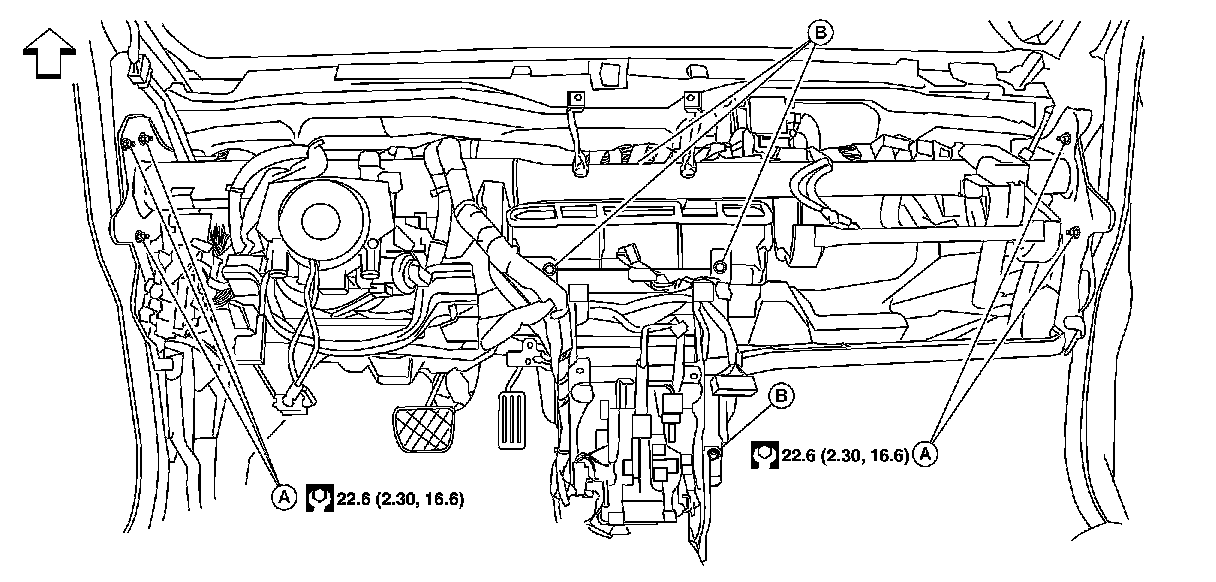 B

B

22.6 (2.30, 16.6)

A

A

22.6 (2.30, 16.6)