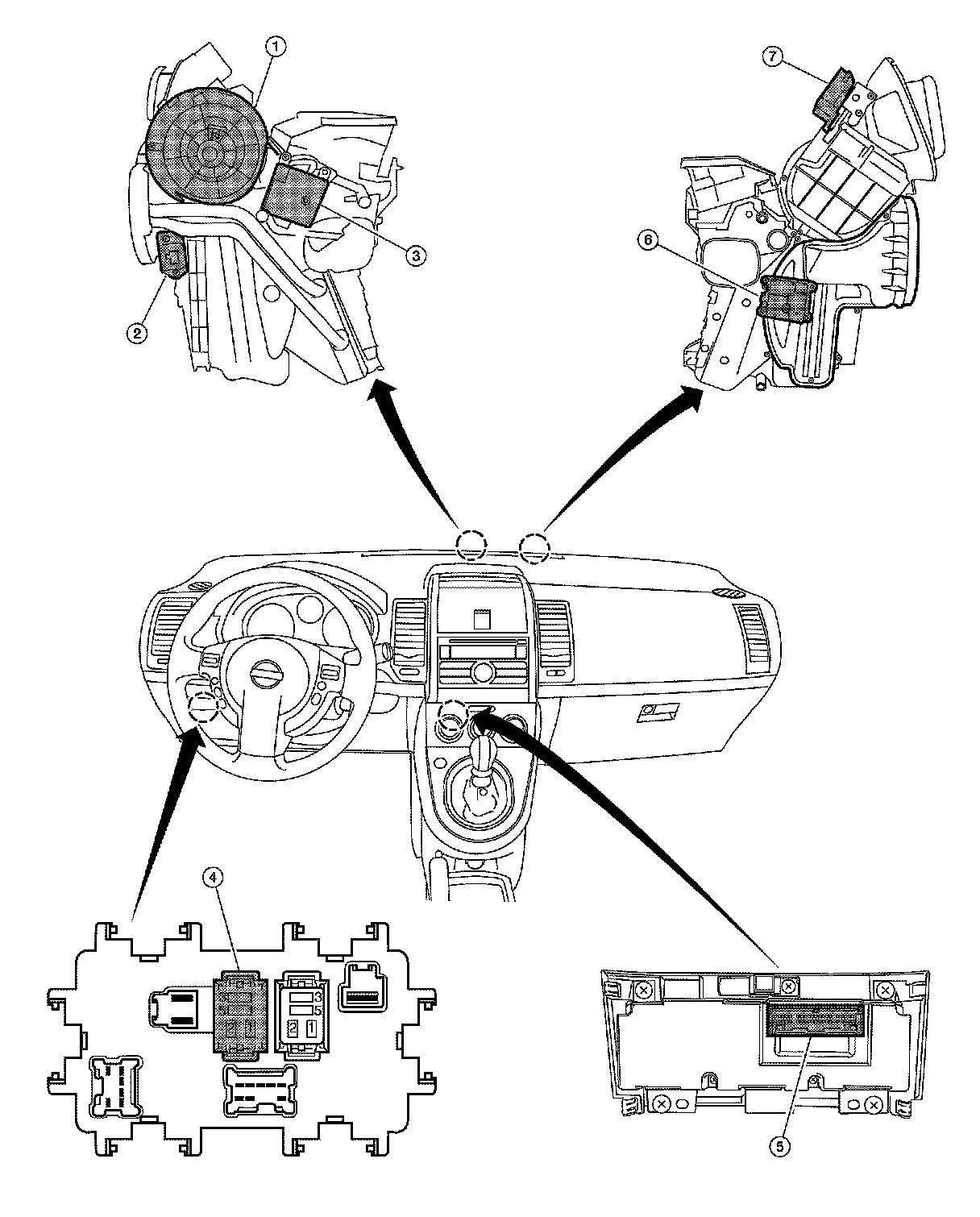 1
3
2
7
6
4
3
5
2
1
5