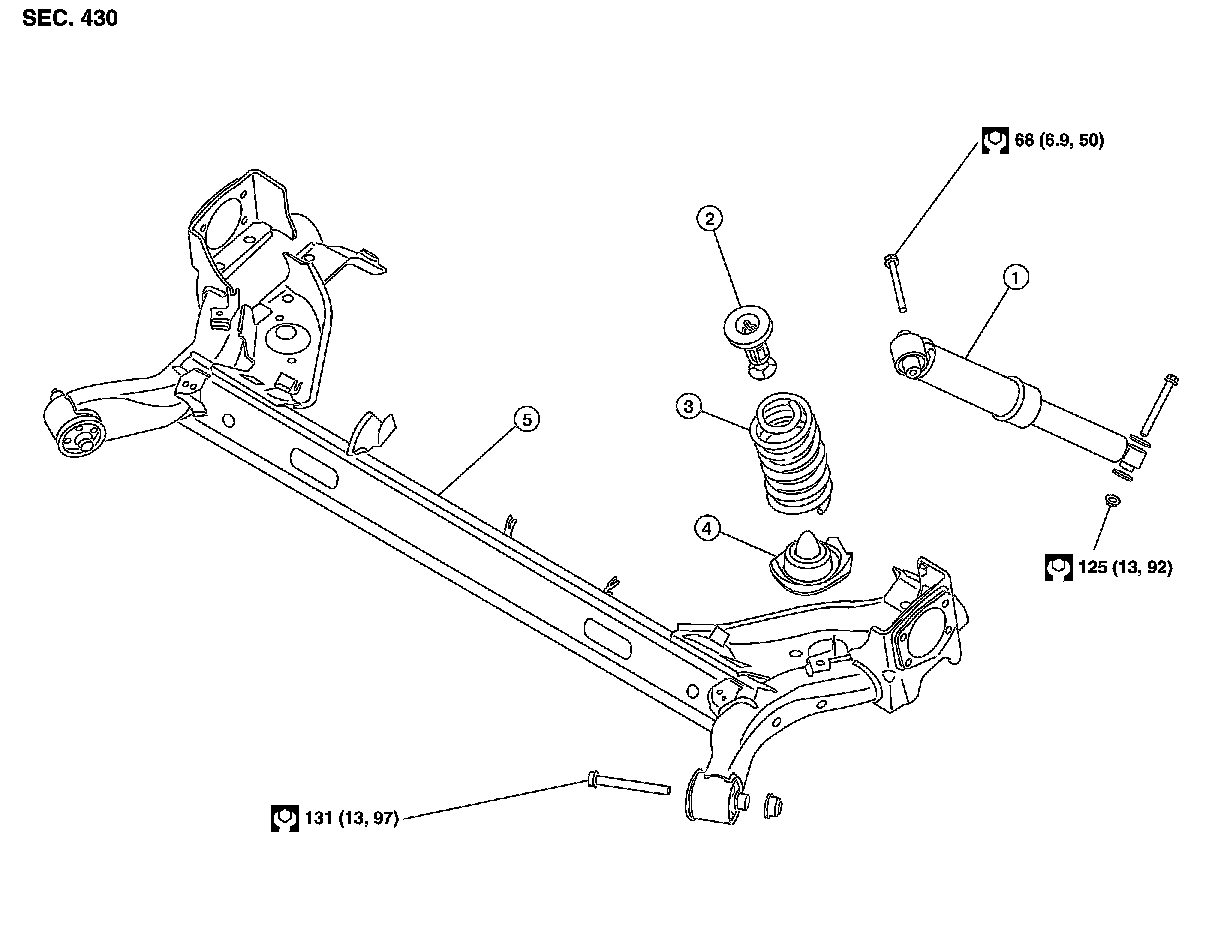 SEC. 430

68 (6.9, 50)

2

1

3

5

4

125 (13, 92)

131 (13, 97)