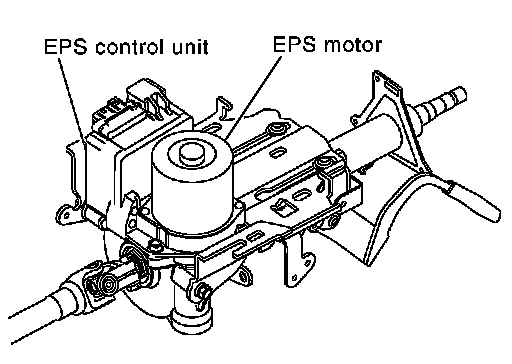 EPS control unit
EPS motor