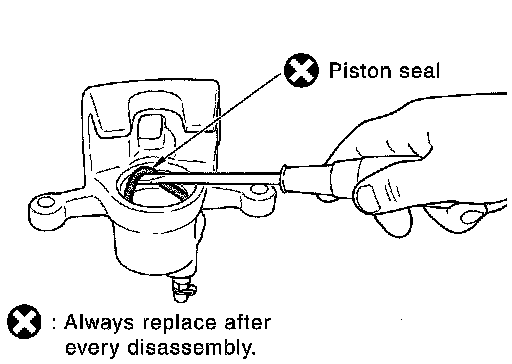 Piston seal

: Always replace after every disassembly.