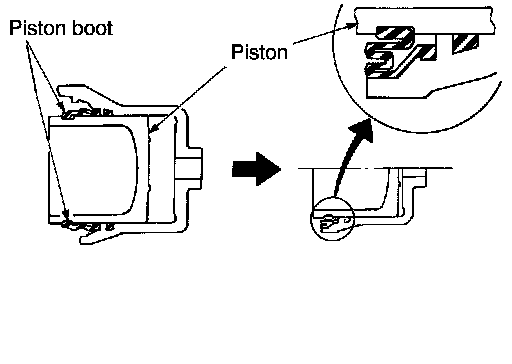 Piston boot

Piston