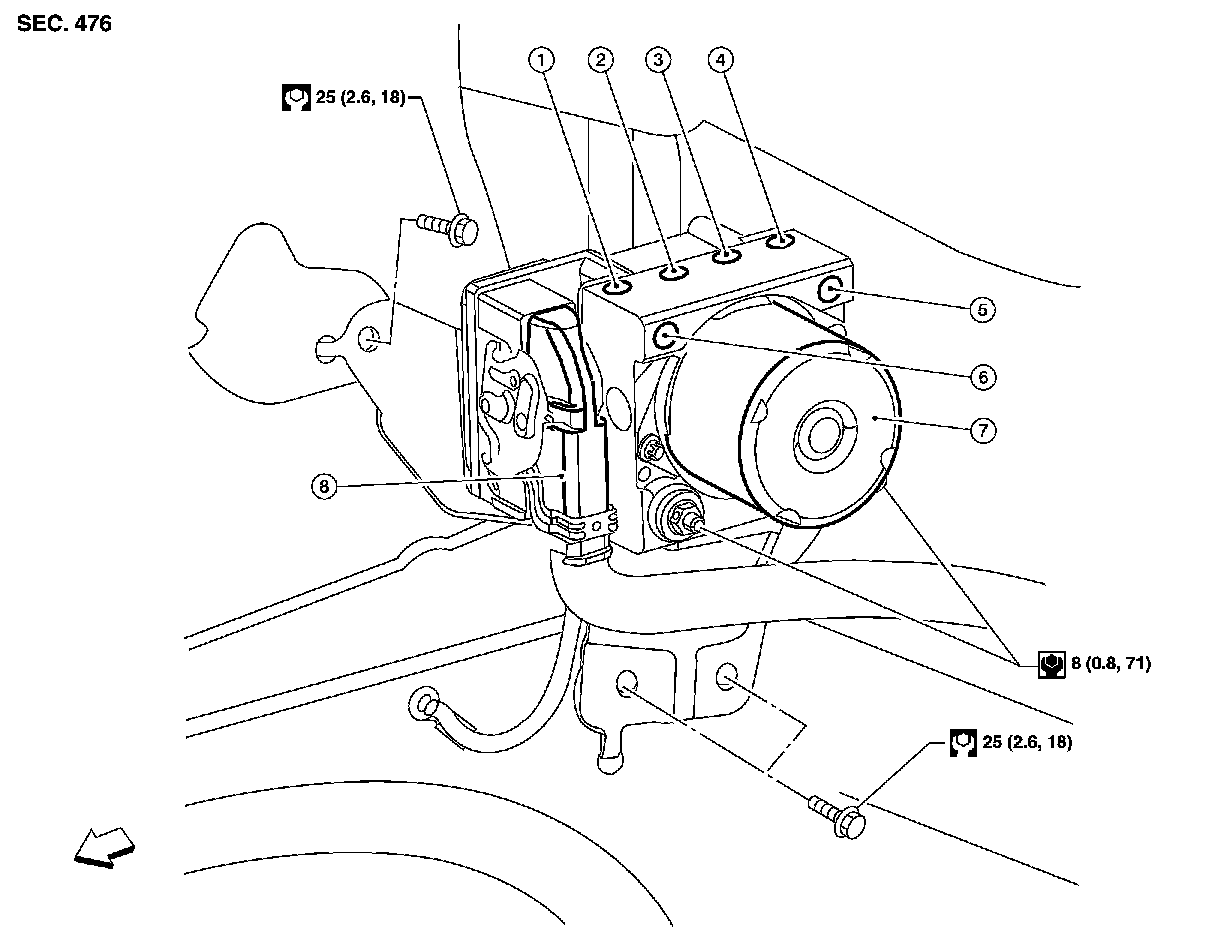 SEC. 476

25 (2.6, 18)

1
2
3
4
5
6
7
8

8 (0.8, 71)

25 (2.6, 18)