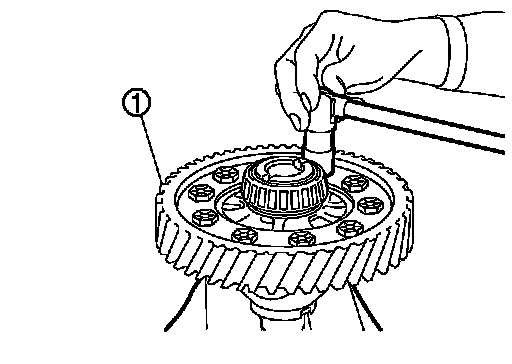 1