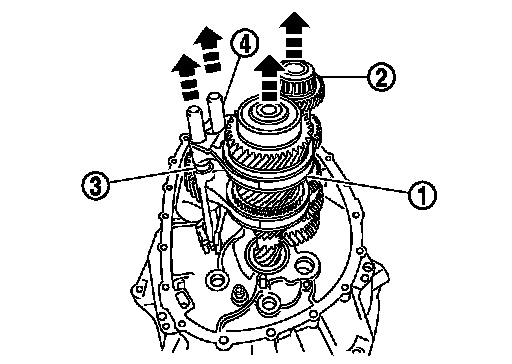 4
2
3
1