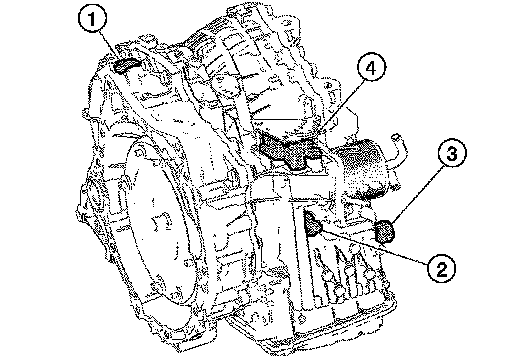 1
4
3
2