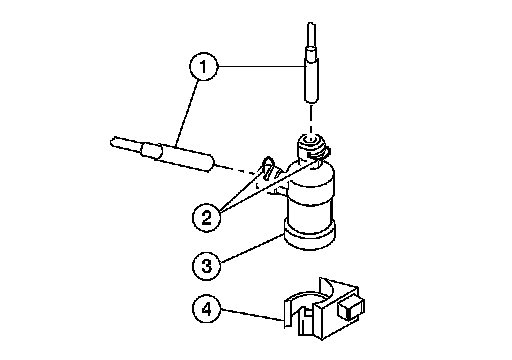 1
2
3
4