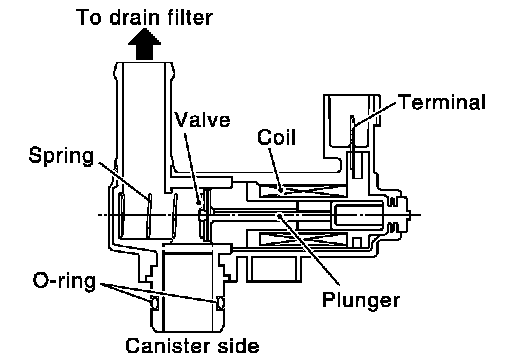 To drain filter
Terminal
Valve
Coil
Spring
O-ring
Plunger
Canister side