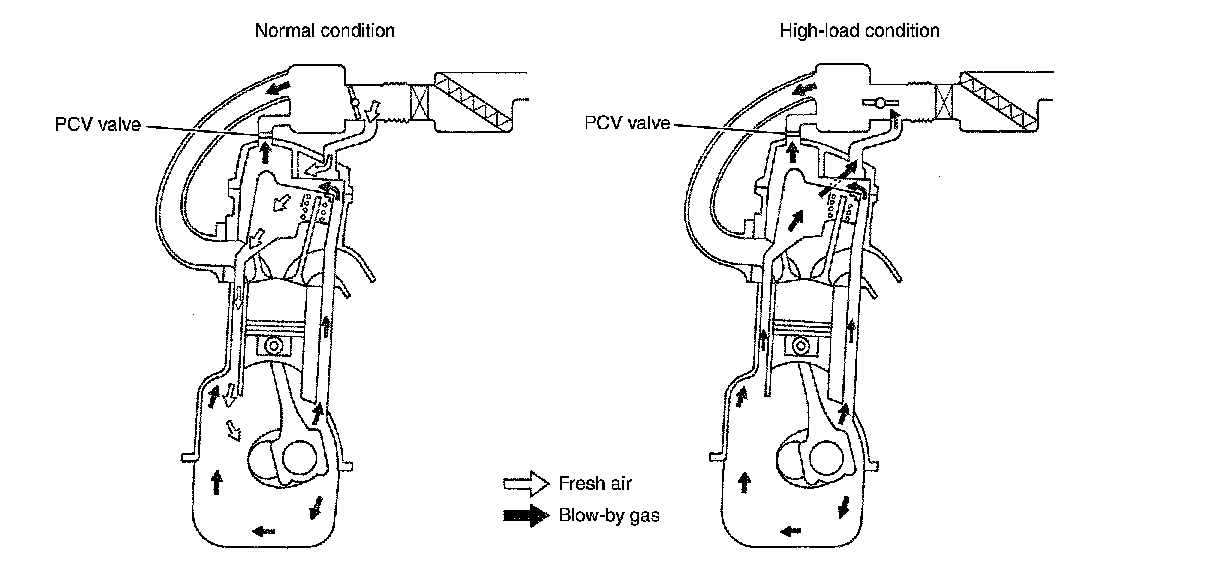 Normal condition

PCV valve

High-load condition

PCV valve

Fresh air

Blow-by gas