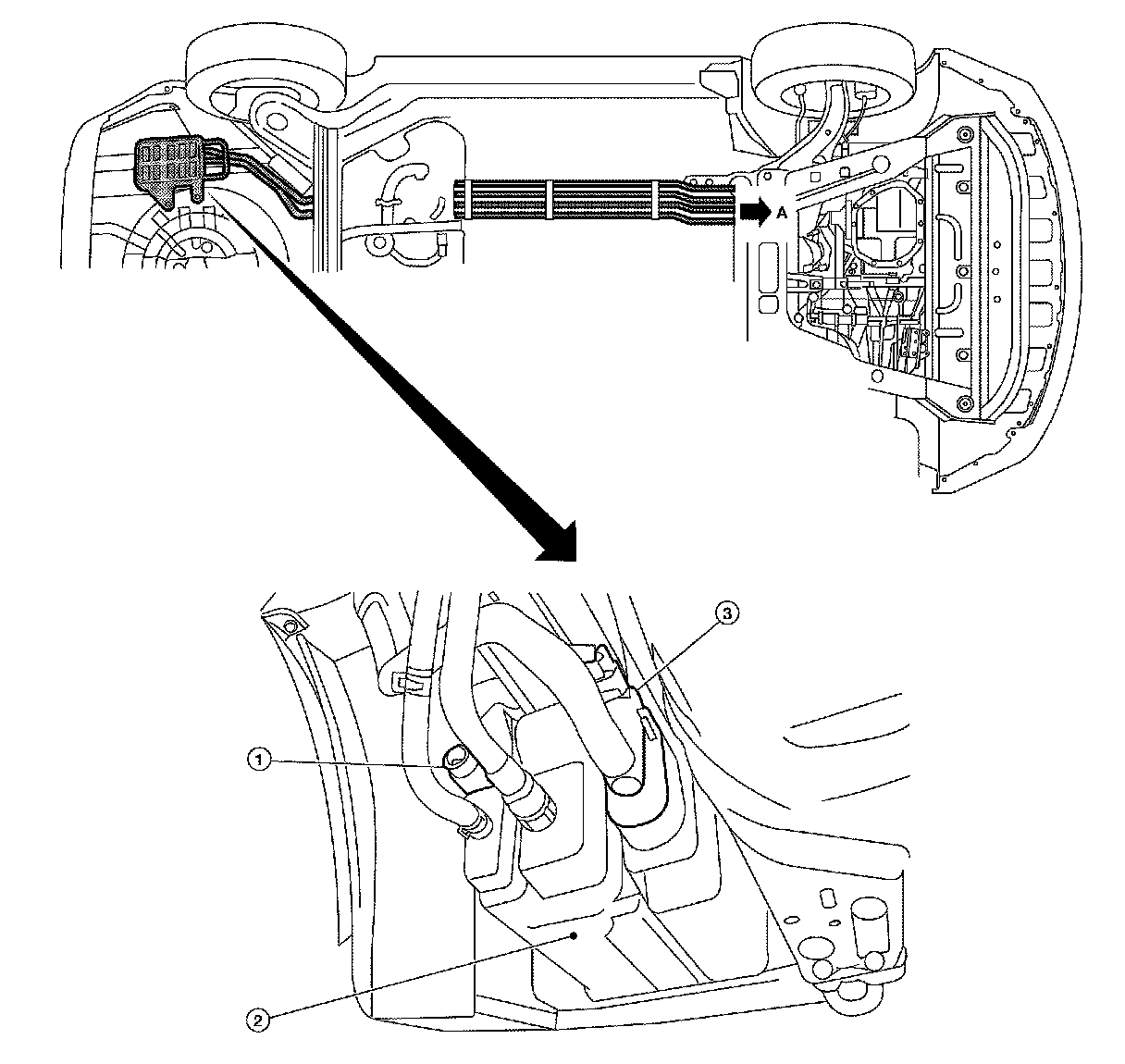 A

3

1

2