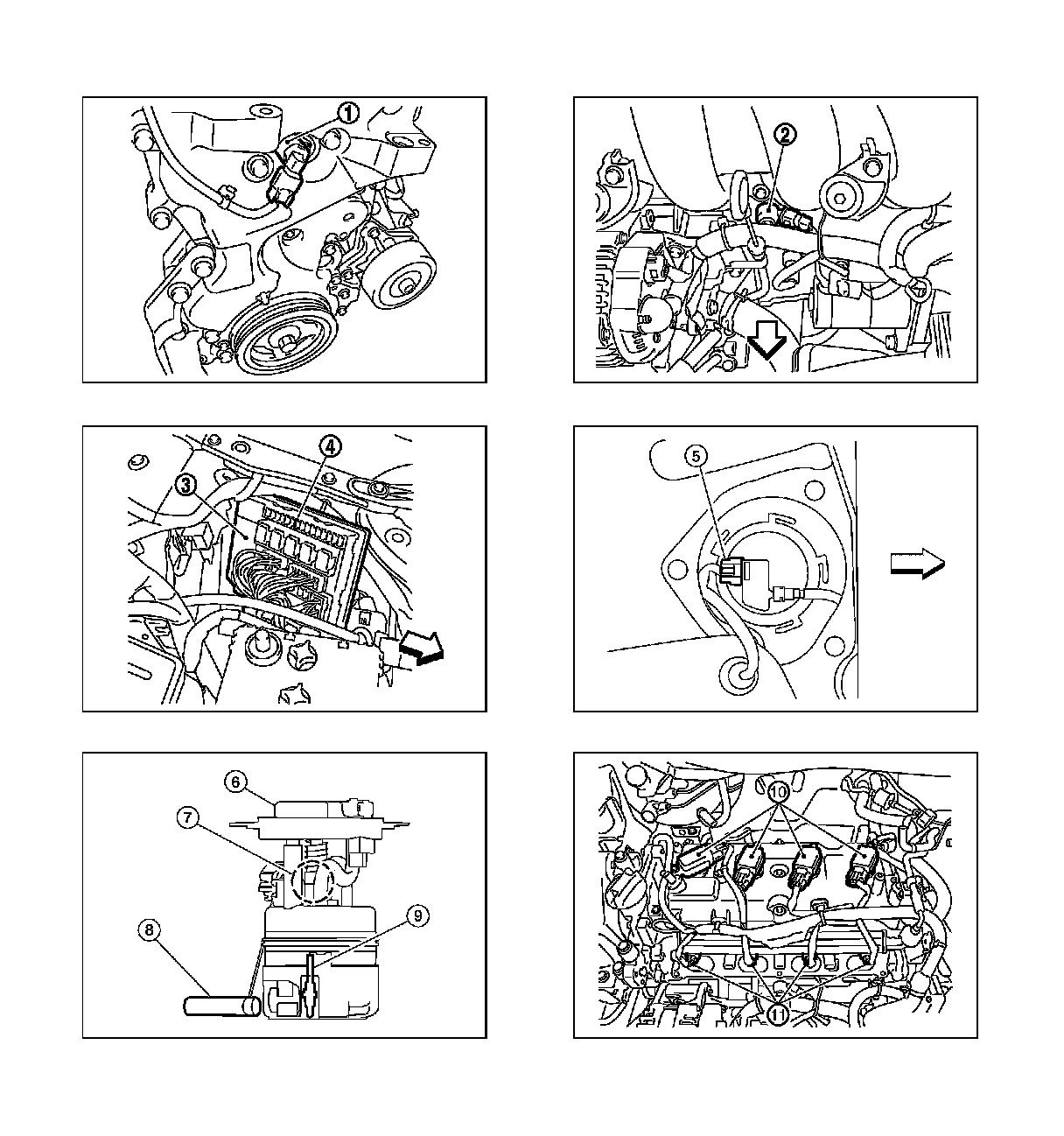 1

2

3
4

5

6
7
8
9

10
11