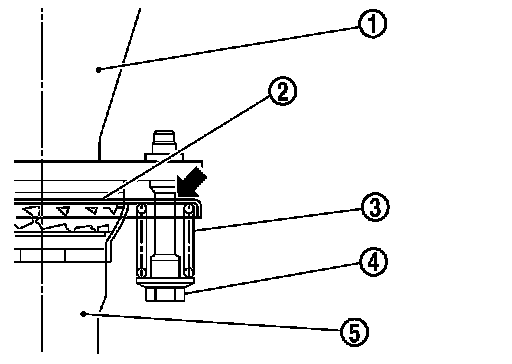 1
2
3
4
5