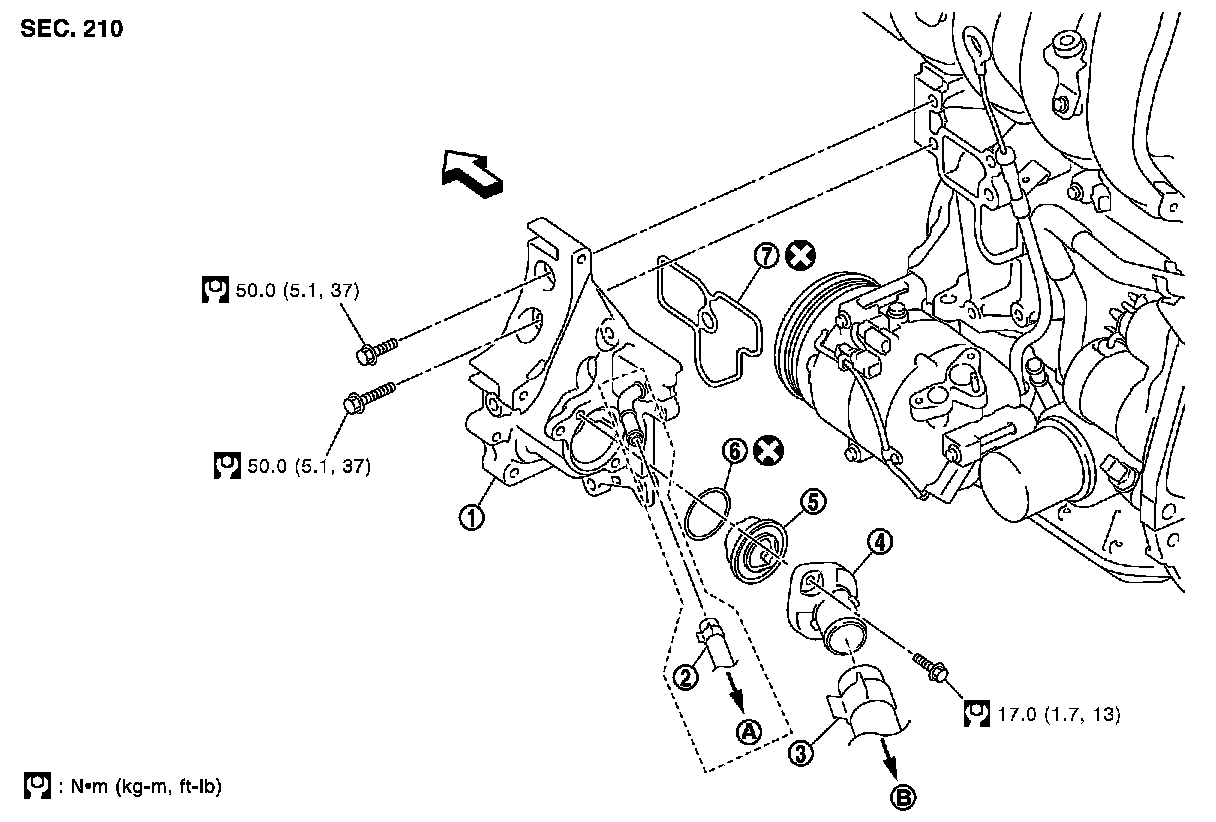 SEC. 210

50.0 (5.1, 37)

50.0 (5.1, 37)

7

6

5

4

1

2

3

A

B

17.0 (1.7, 13)

: N•m (kg-m, ft-lb)