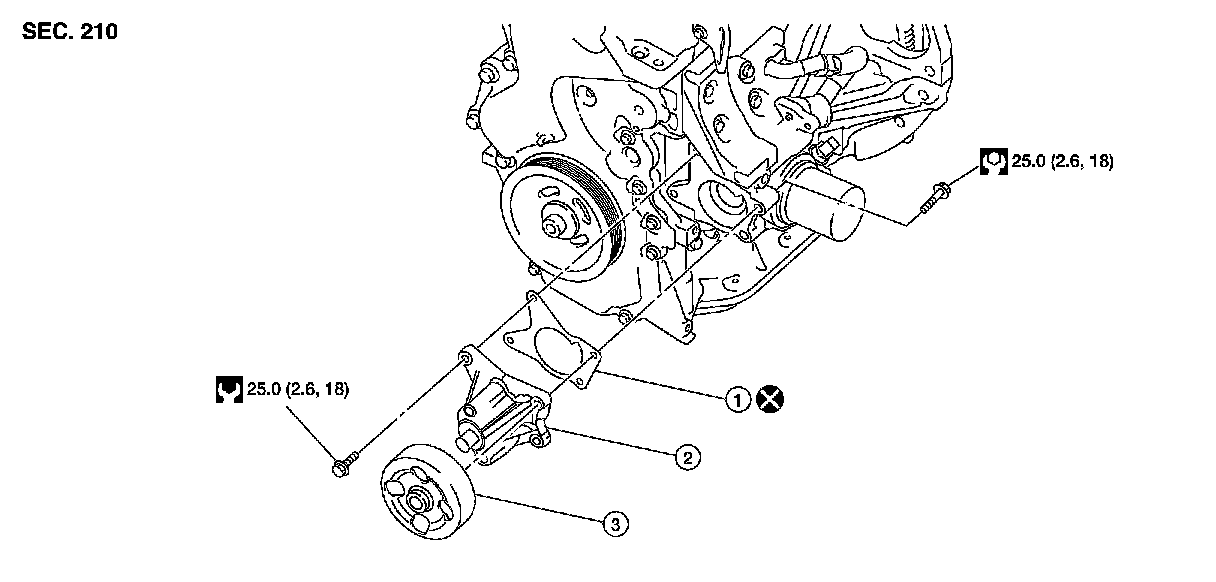 SEC. 210

25.0 (2.6, 18)

25.0 (2.6, 18)

1

2

3