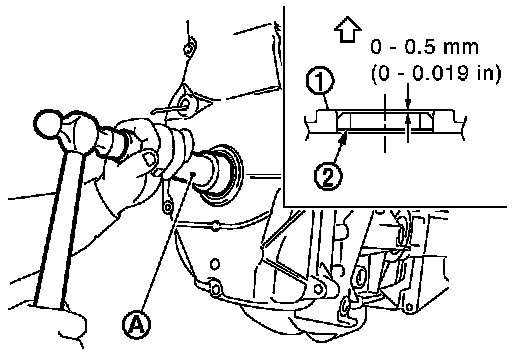 0 - 0.5 mm
(0 - 0.019 in)

1

2

A