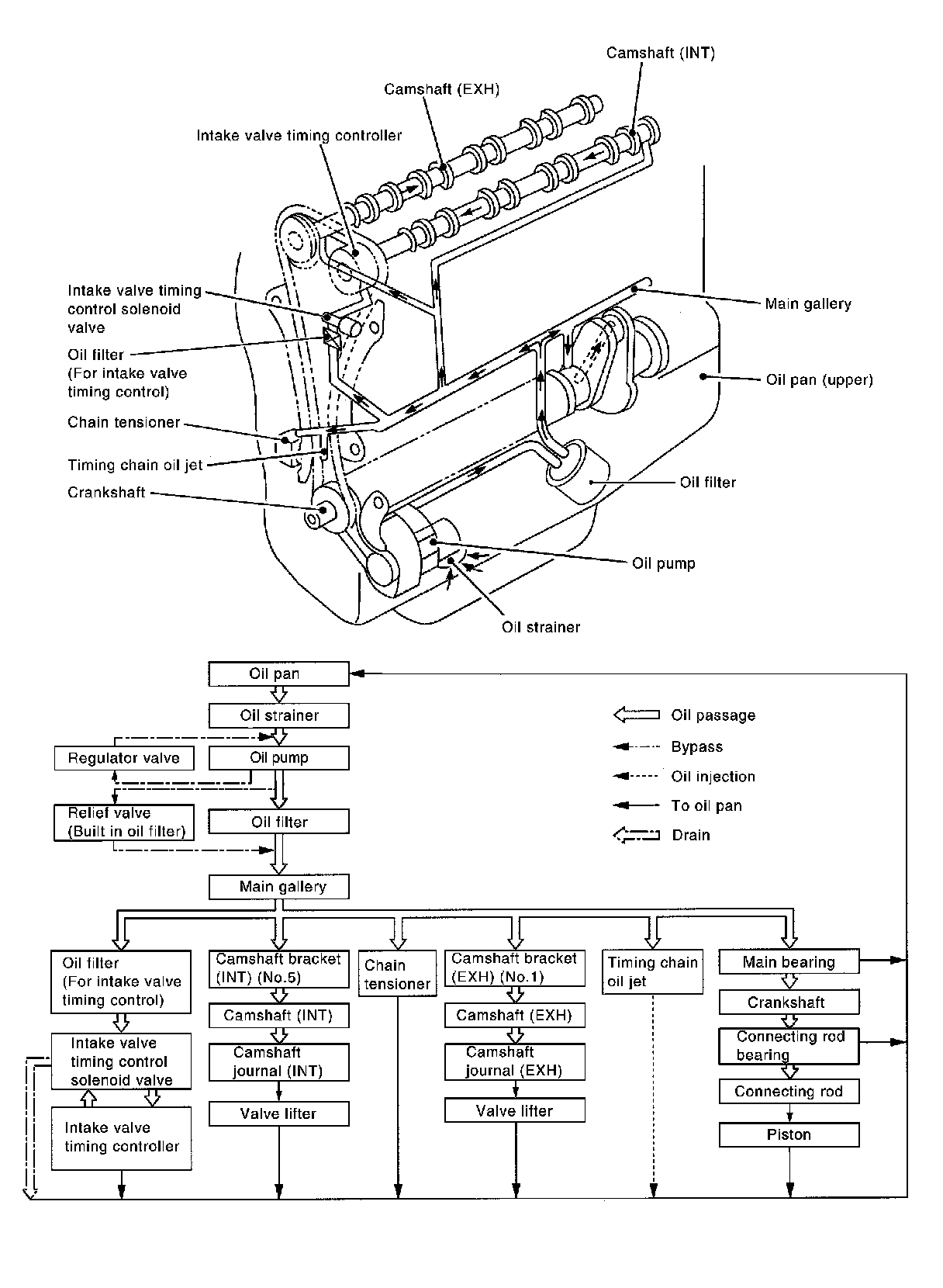 Camshaft (INT)

Camshaft (EXH)

Intake valve timing controller

Intake valve timing control solenoid valve

Oil filter (For intake valve timing control)

Chain tensioner

Timing chain oil jet

Crankshaft

Main gallery

Oil pan (upper)

Oil filter

Oil pump

Oil strainer

Oil pan

Oil strainer

Regulator valve

Oil pump

Relief valve (Built in oil filter)

Oil filter

Main gallery

Oil passage

Bypass

Oil injection

To oil pan

Drain

Oil filter (For intake valve timing control)

Intake valve timing control solenoid valve

Intake valve timing controller

Camshaft bracket (INT) (No.5)

Camshaft (INT)

Camshaft journal (INT)

Valve lifter

Chain tensioner

Camshaft bracket (EXH) (No.1)

Camshaft (EXH)

Camshaft journal (EXH)

Valve lifter

Timing chain oil jet

Main bearing

Crankshaft

Connecting rod bearing

Connecting rod

Piston