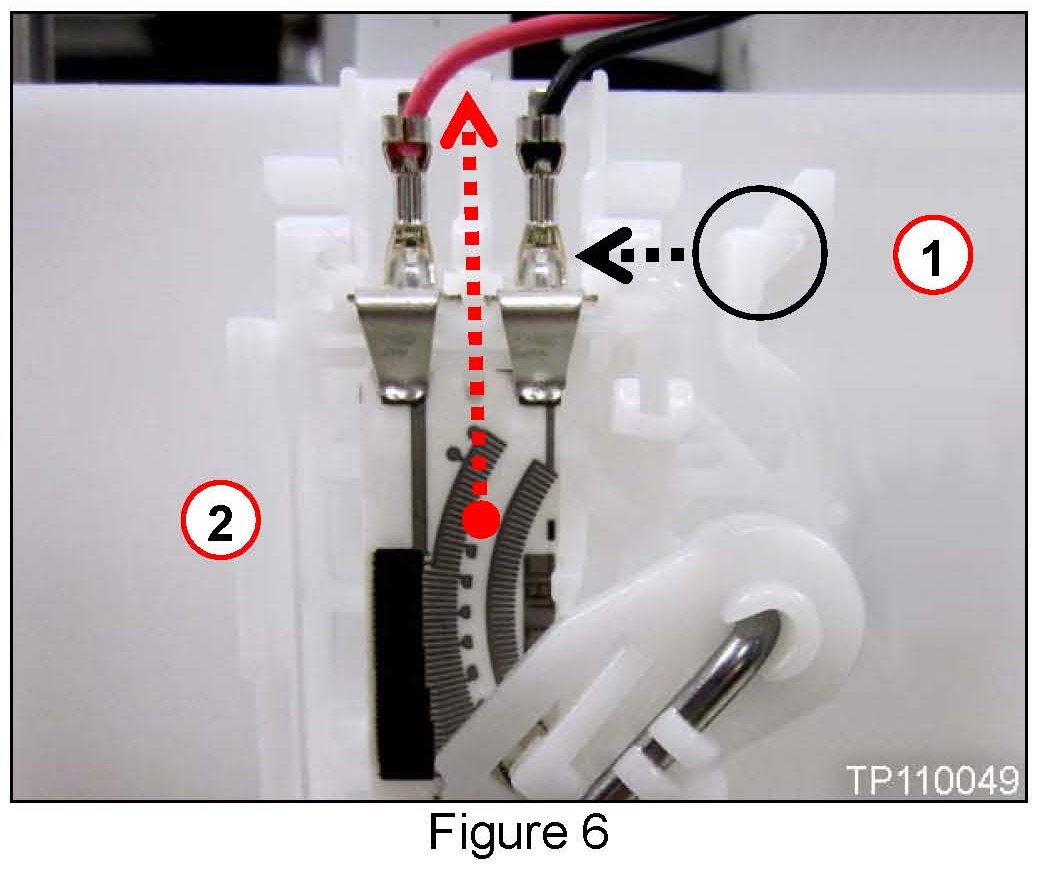 1

2

TP110049

Figure 6