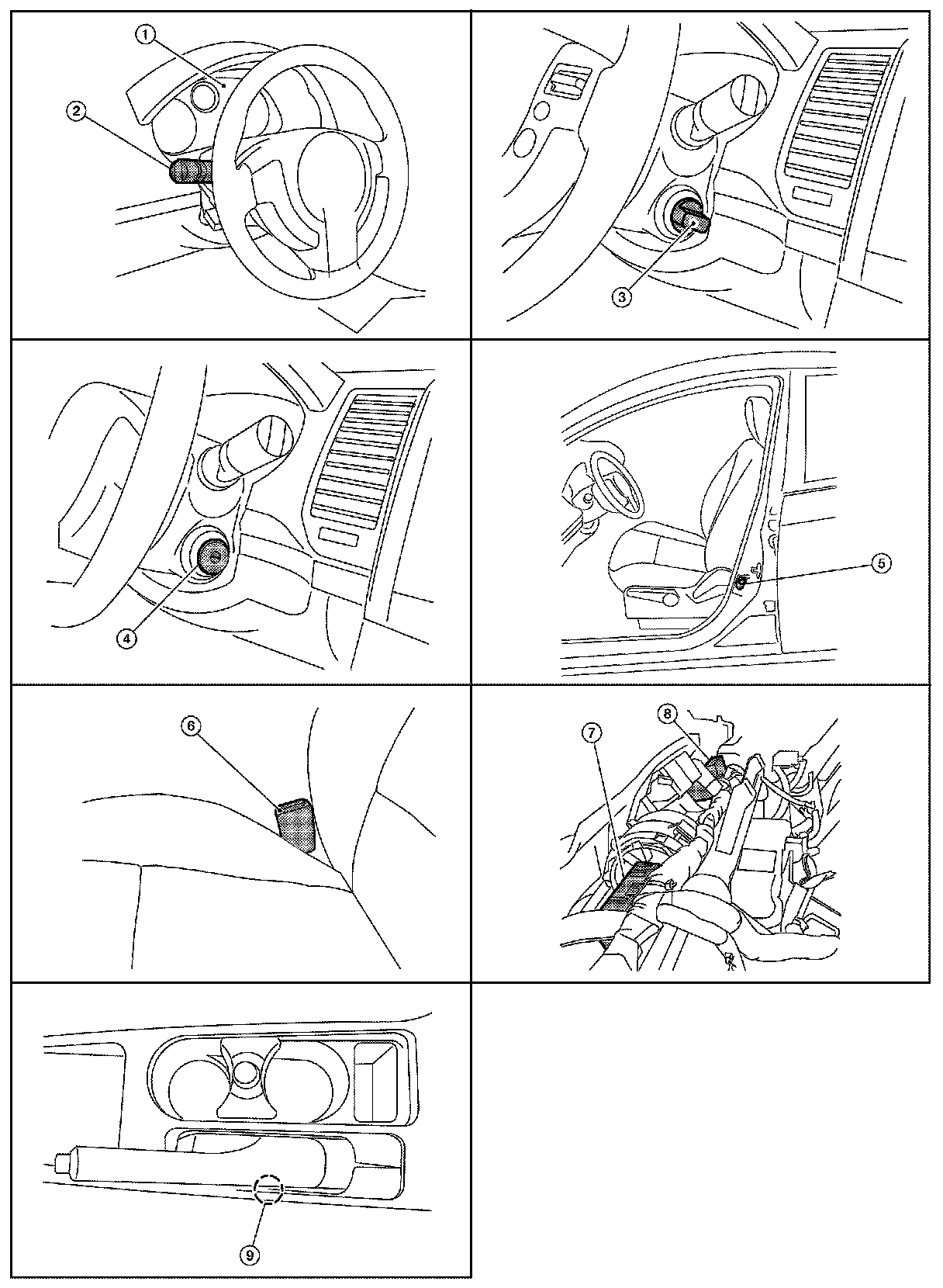 1
2
3
4
5
6
7
8
9