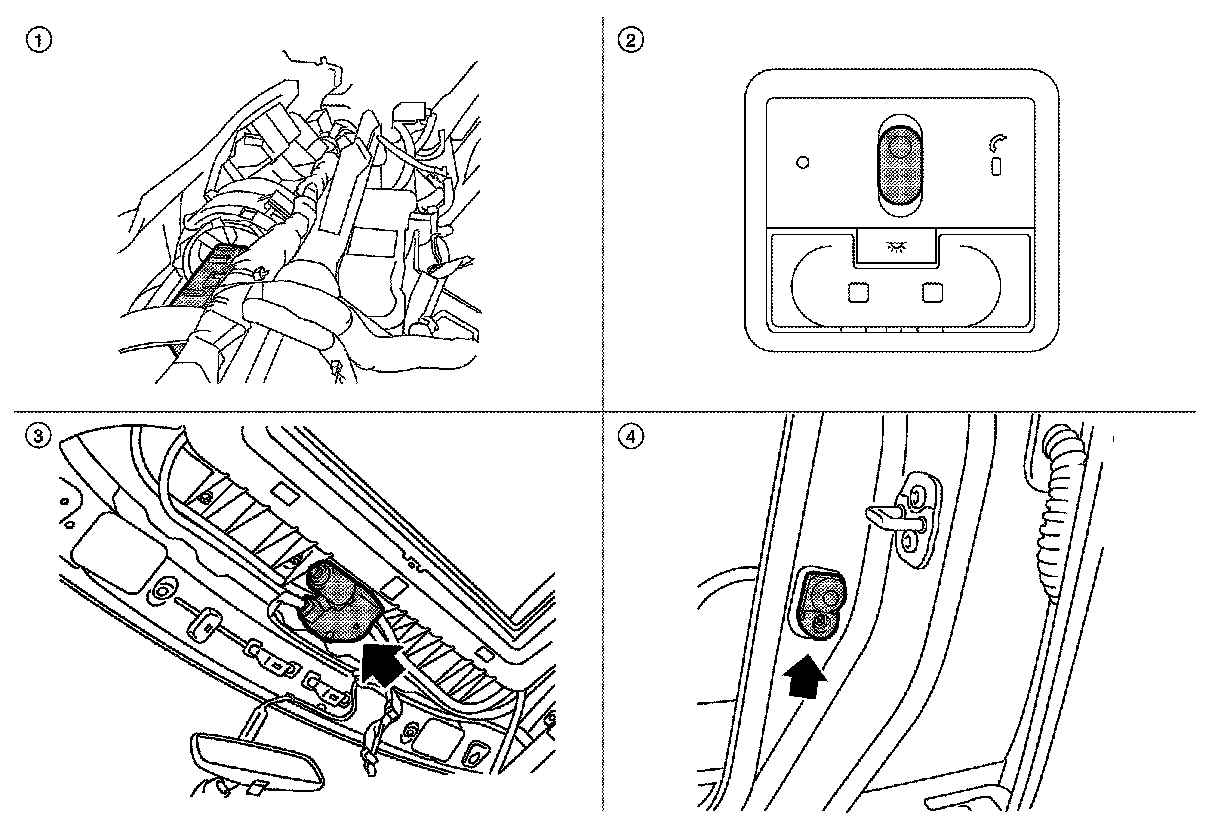 ①

②

③

④