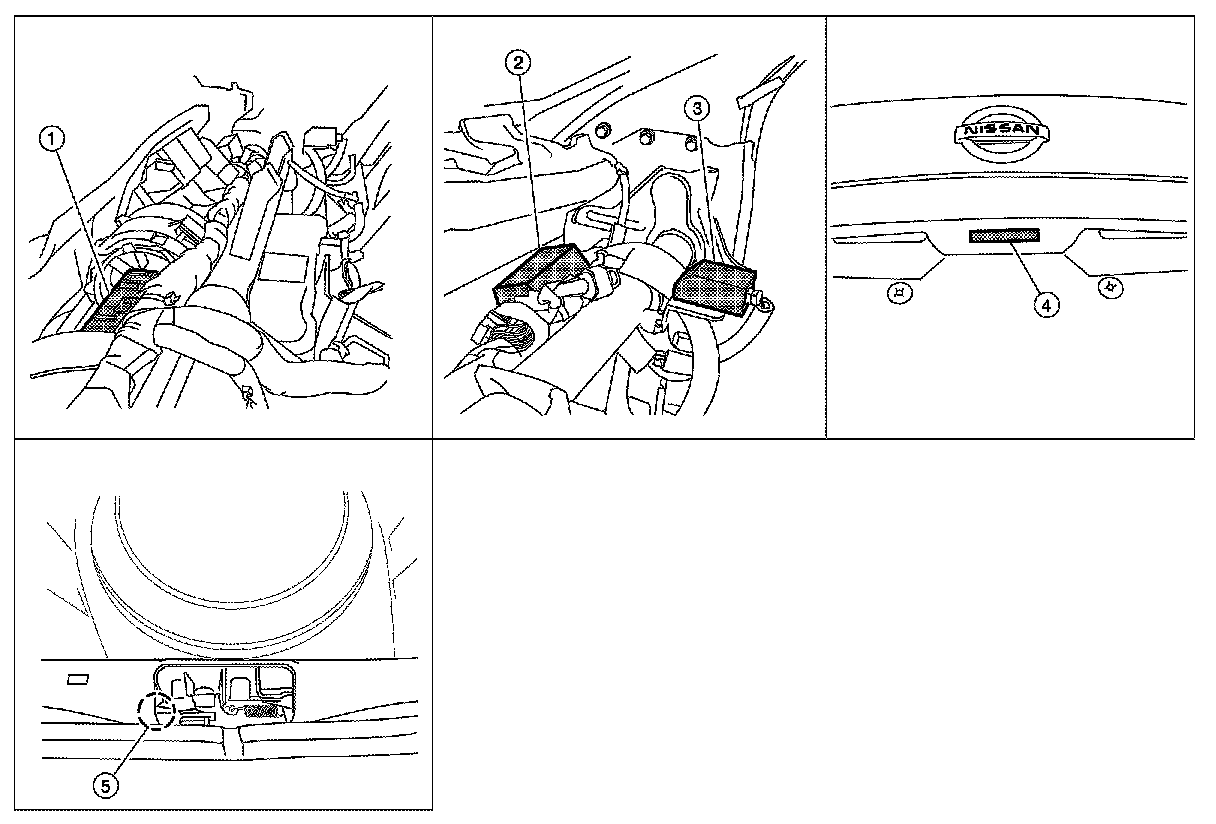 1

2

3

NISSAN

4

5