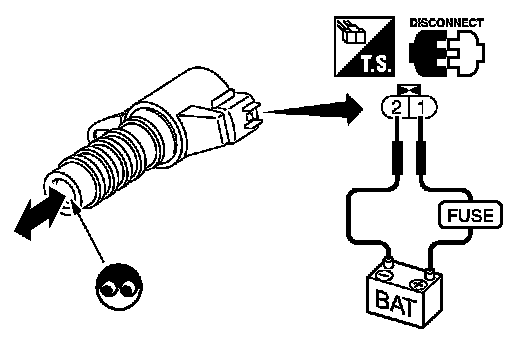 T.S.
DISCONNECT
2
1
FUSE
BAT