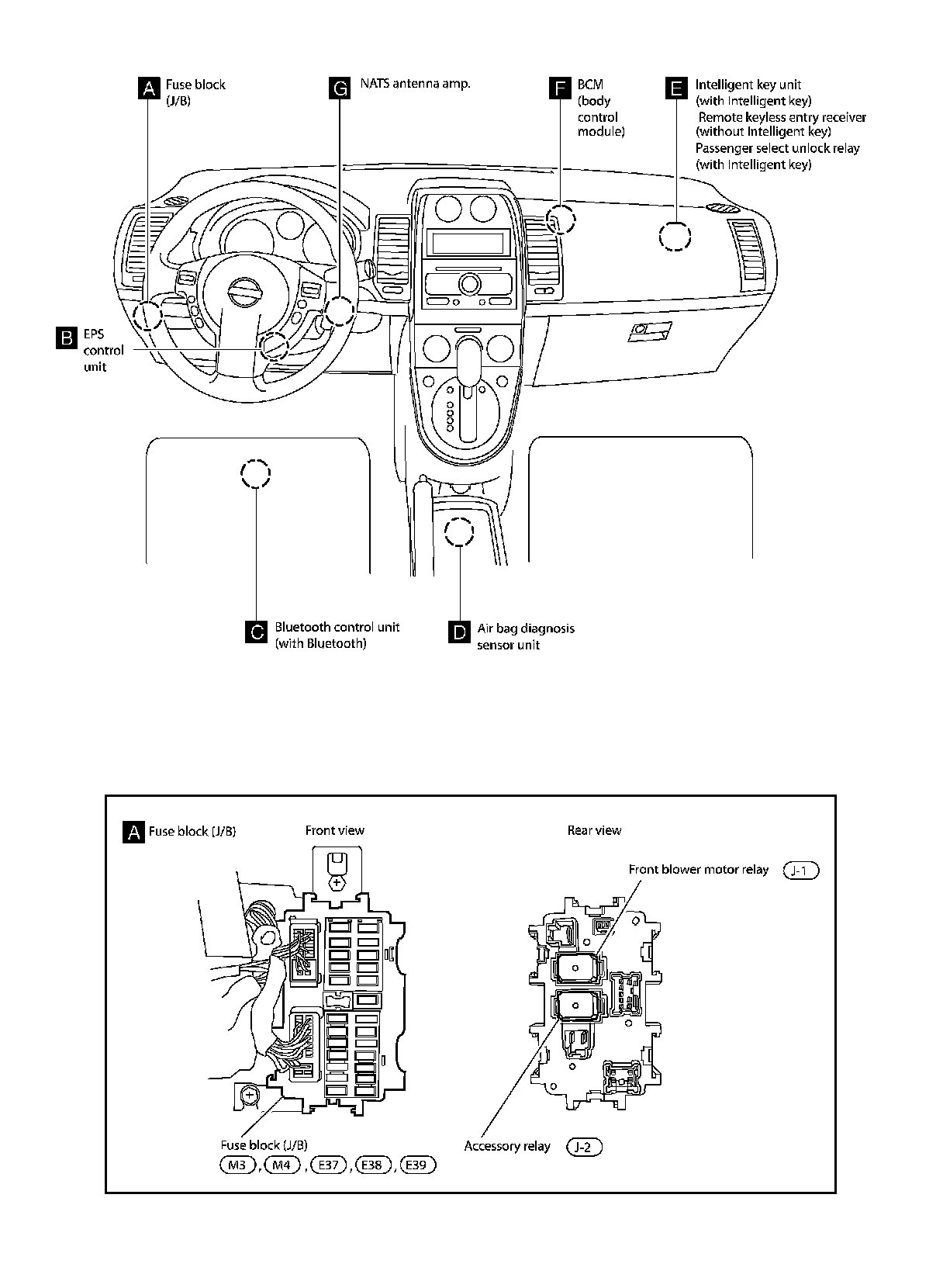 A Fuse block (J/B)

G NATS antenna amp.

F BCM (body control module)

E Intelligent key unit (with Intelligent key) Remote keyless entry receiver (without Intelligent key) Passenger select unlock relay (with Intelligent key)

B EPS control unit

C Bluetooth control unit (with Bluetooth)

D Air bag diagnosis sensor unit

A Fuse block (J/B)

Front view

Rear view

Front blower motor relay J-1

Fuse block (J/B)
M3 , M4 , E37 , E38 , E39

Accessory relay J-2