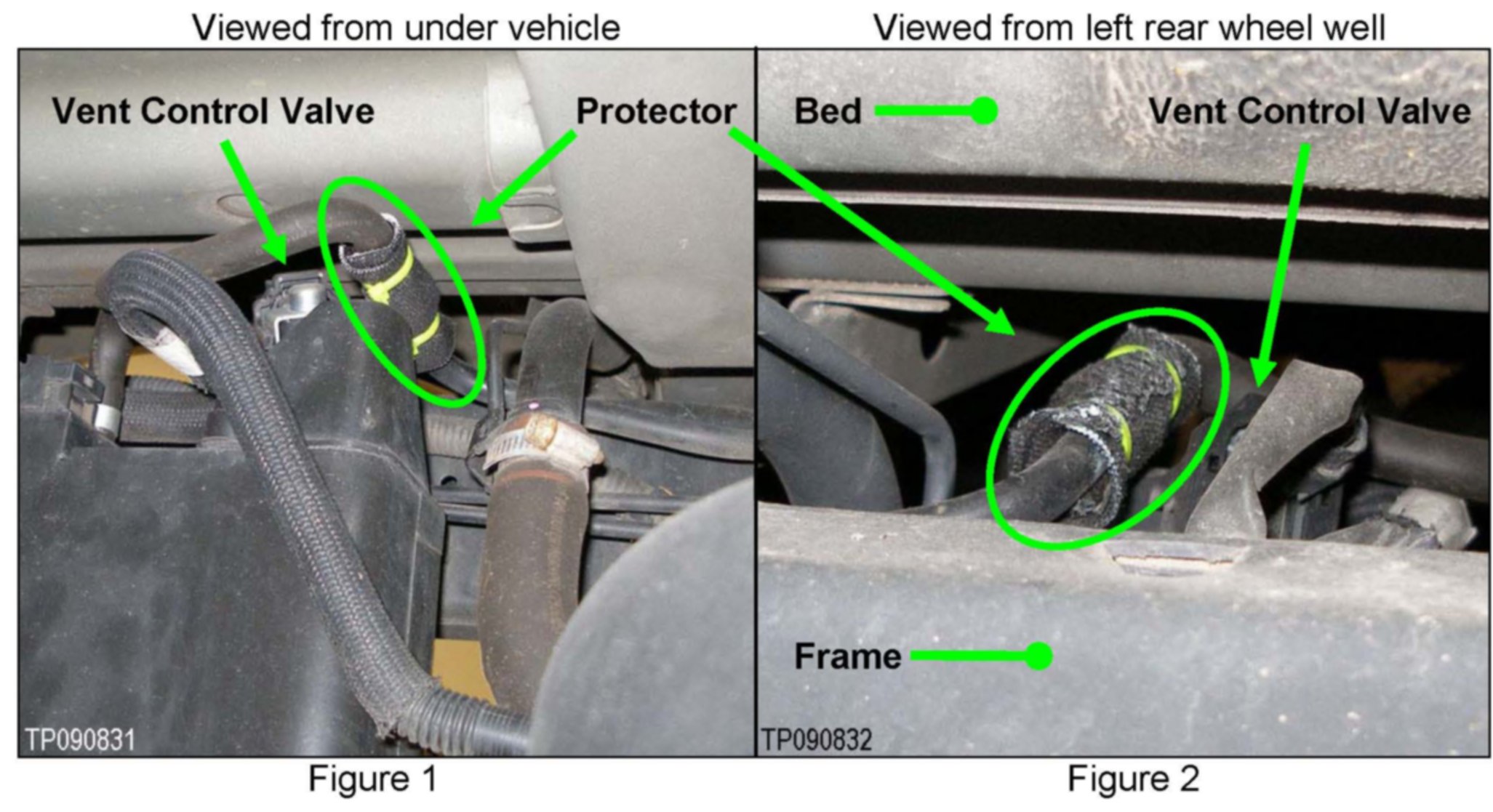 Viewed from under vehicle

Vent Control Valve

Protector

TP090831

Figure 1

Viewed from left rear wheel well

Bed

Vent Control Valve

Frame

TP090832

Figure 2