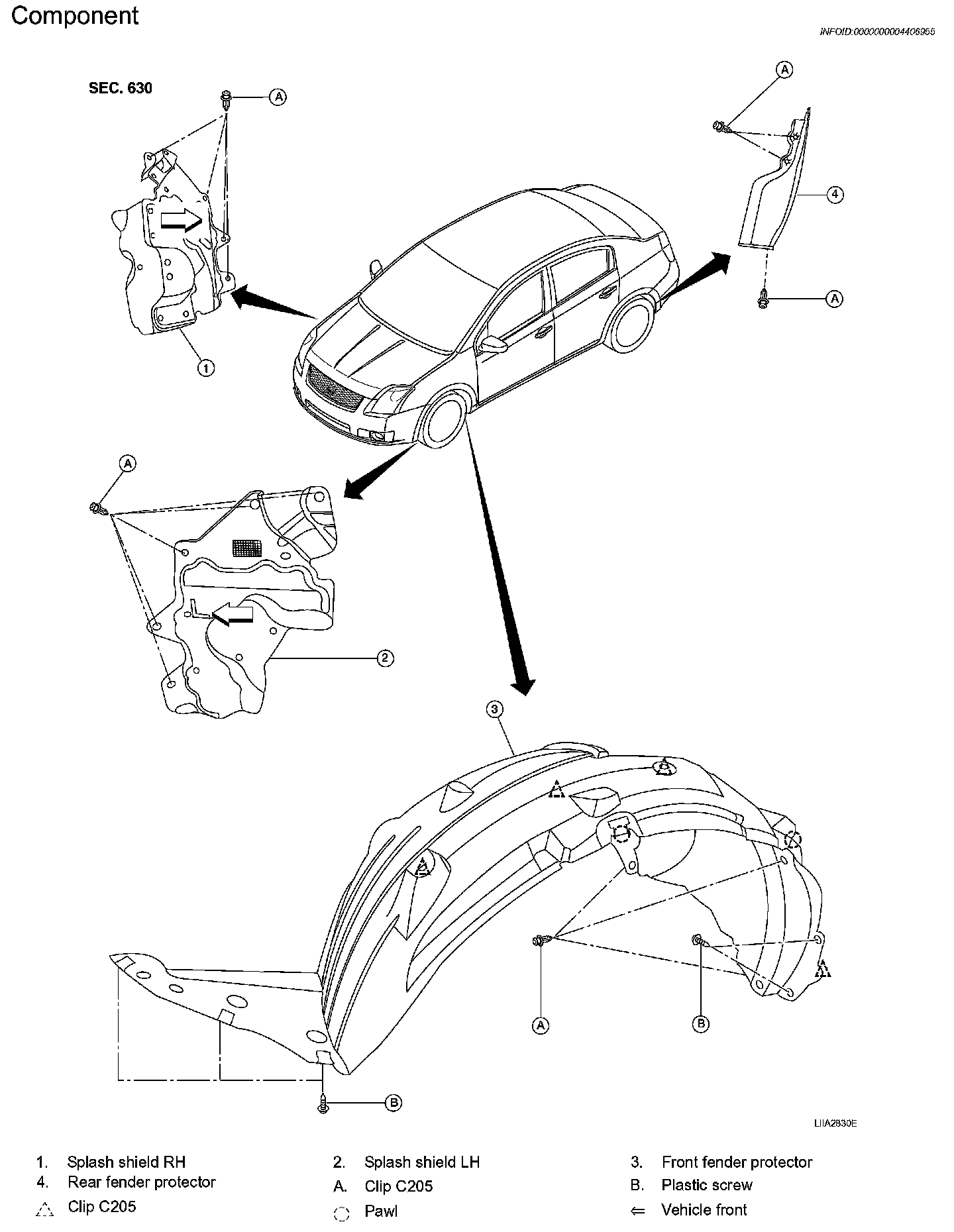 Component

INFOID:0000000004406955

SEC. 630

A

A

4

A

1

A

2

3

A

B

B

LIIA2830E

1. Splash shield RH
2. Splash shield LH
3. Front fender protector
4. Rear fender protector
A. Clip C205
B. Plastic screw
△ Clip C205
○ Pawl
⇐ Vehicle front