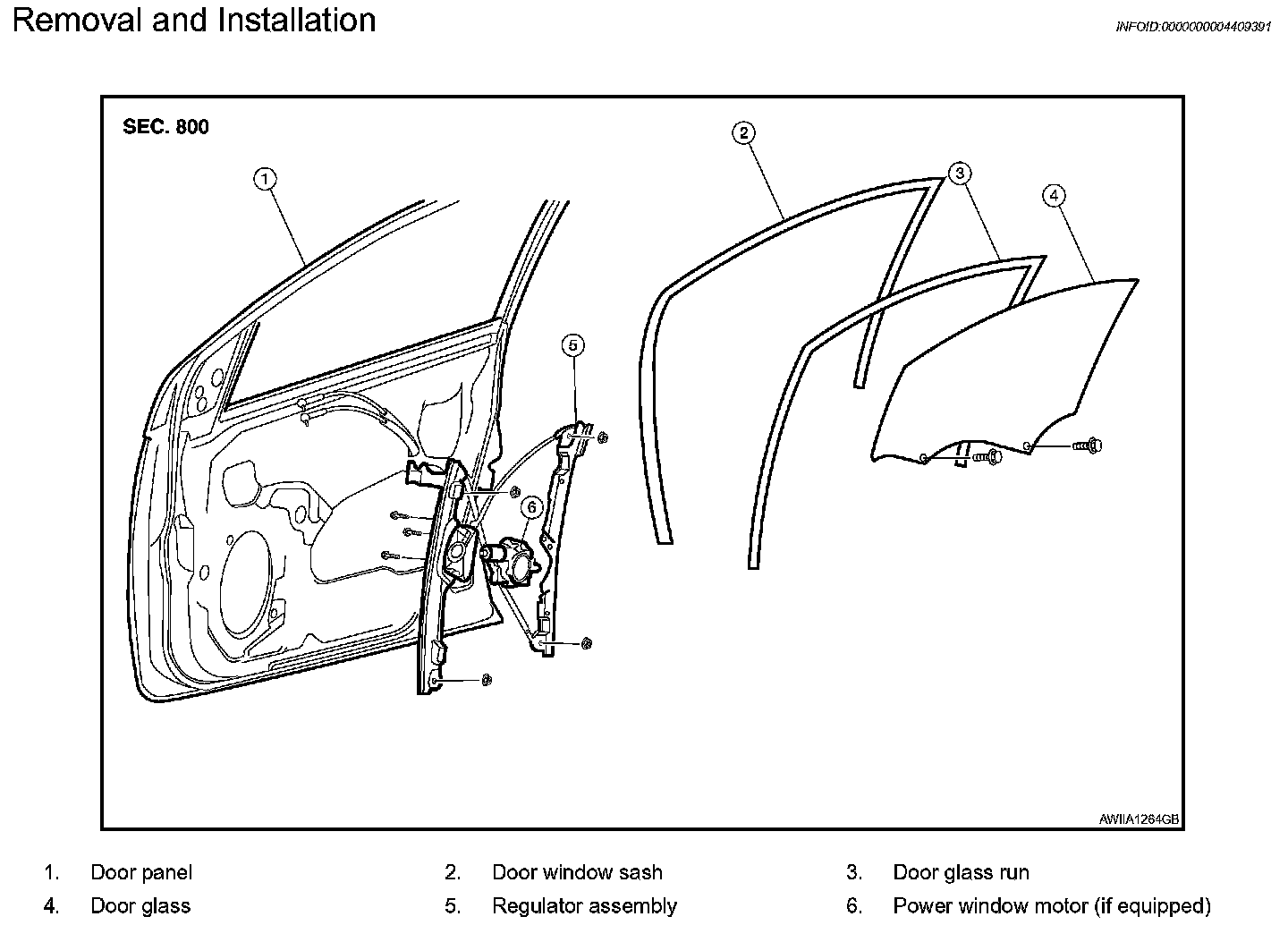 Removal and Installation

INFOID:0000000004409391

SEC. 800

1

2

3

4

5

6

AWIIA1264GB

1. Door panel
2. Door window sash
3. Door glass run
4. Door glass
5. Regulator assembly
6. Power window motor (if equipped)