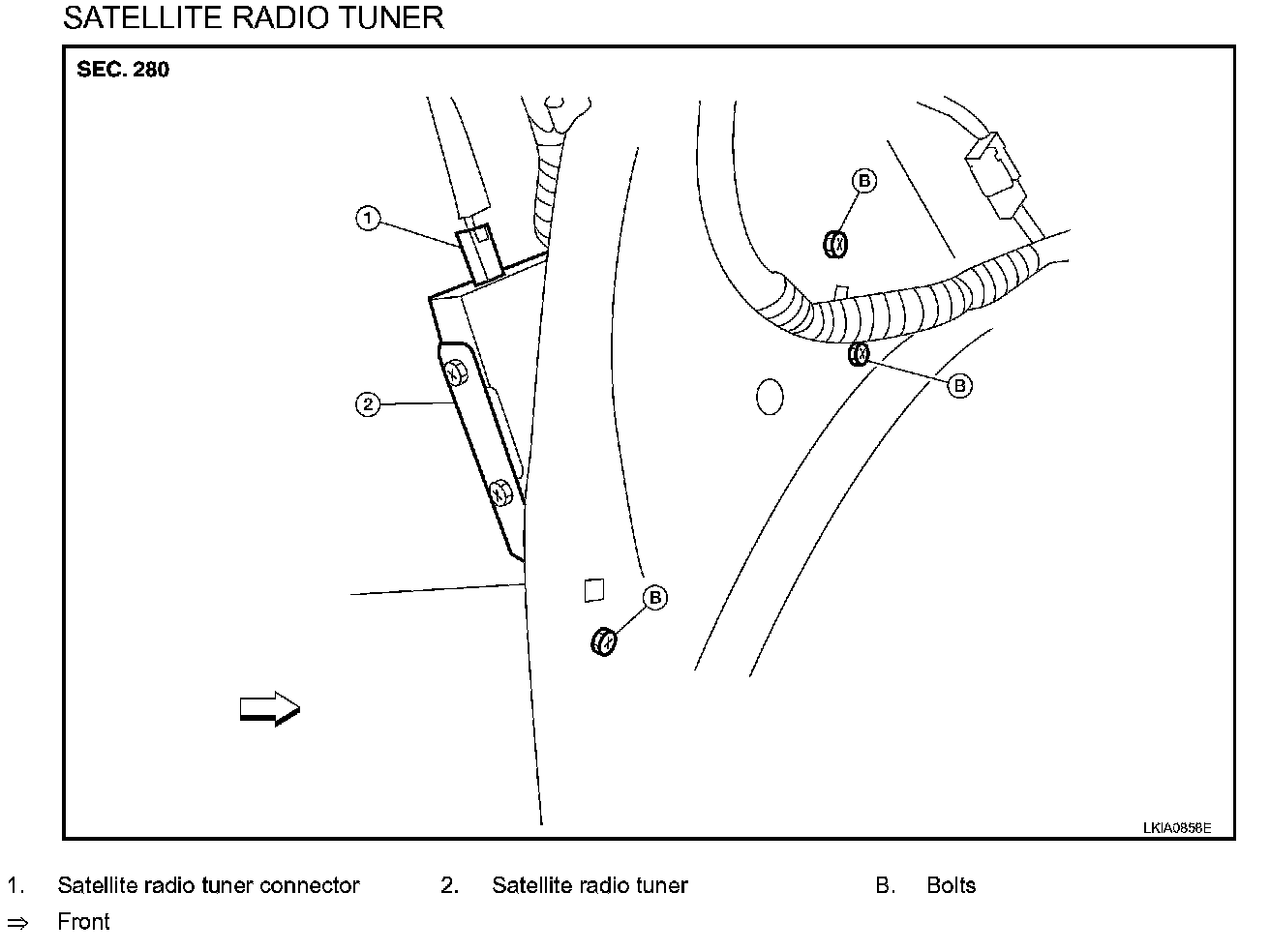 SATELLITE RADIO TUNER

SEC. 280

1

2

B

B

B

LKIA0858E

1. Satellite radio tuner connector
2. Satellite radio tuner
B. Bolts
⇒ Front