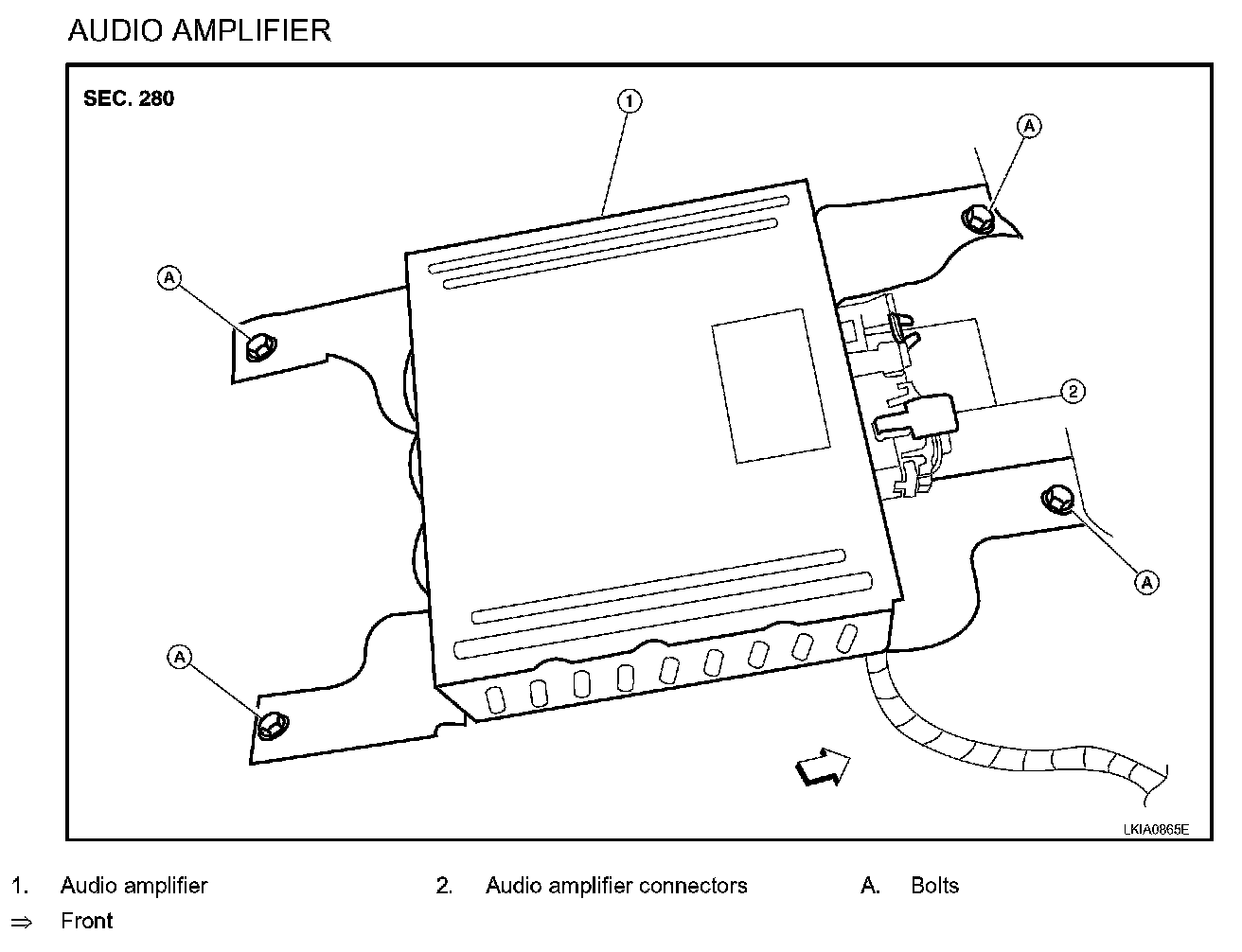 AUDIO AMPLIFIER

SEC. 280

1

A

A

2

A

A

LKIA0865E

1. Audio amplifier
2. Audio amplifier connectors
A. Bolts
⇒ Front