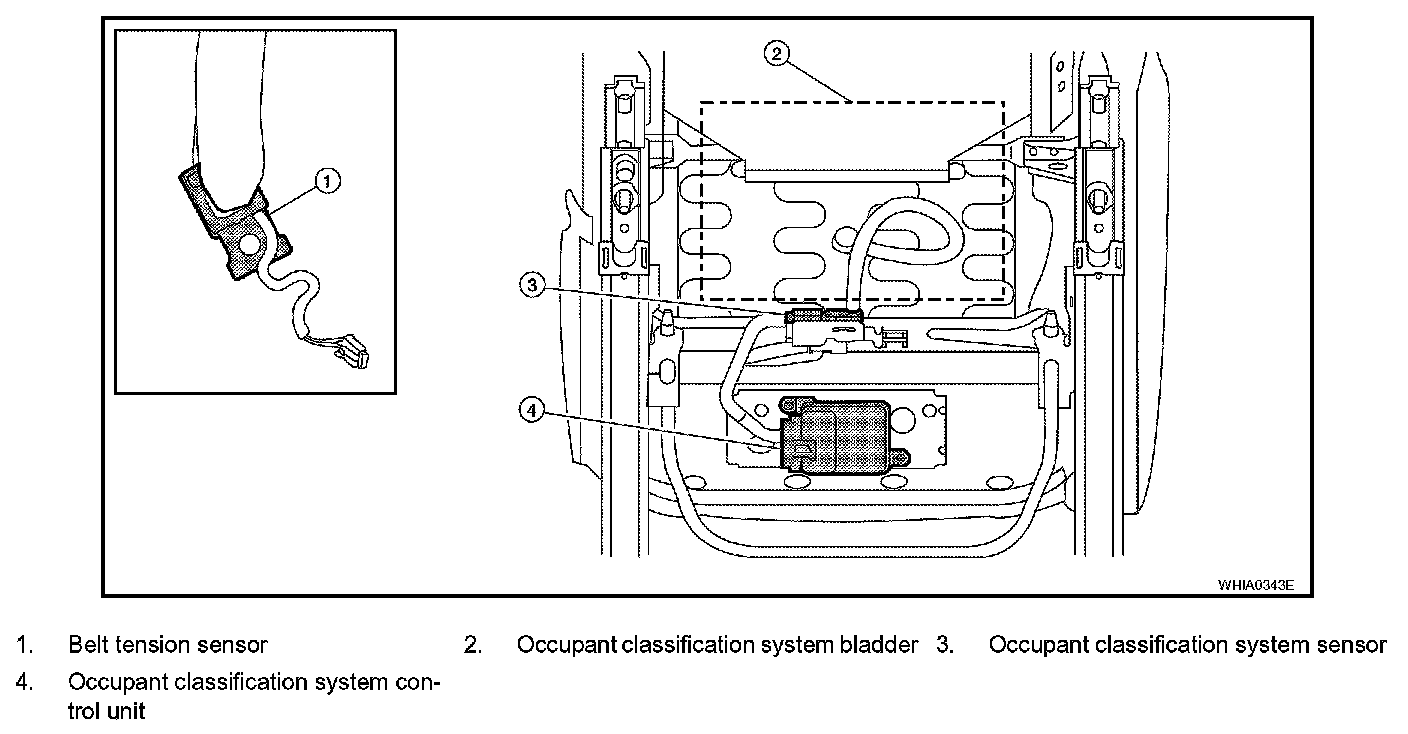 1

2

3

4

WHIA0343E

1. Belt tension sensor
2. Occupant classification system bladder
3. Occupant classification system sensor
4. Occupant classification system control unit