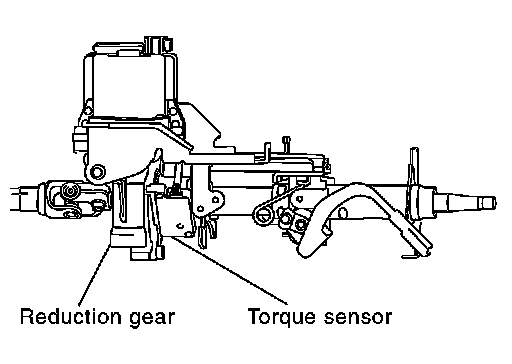 Reduction gear

Torque sensor