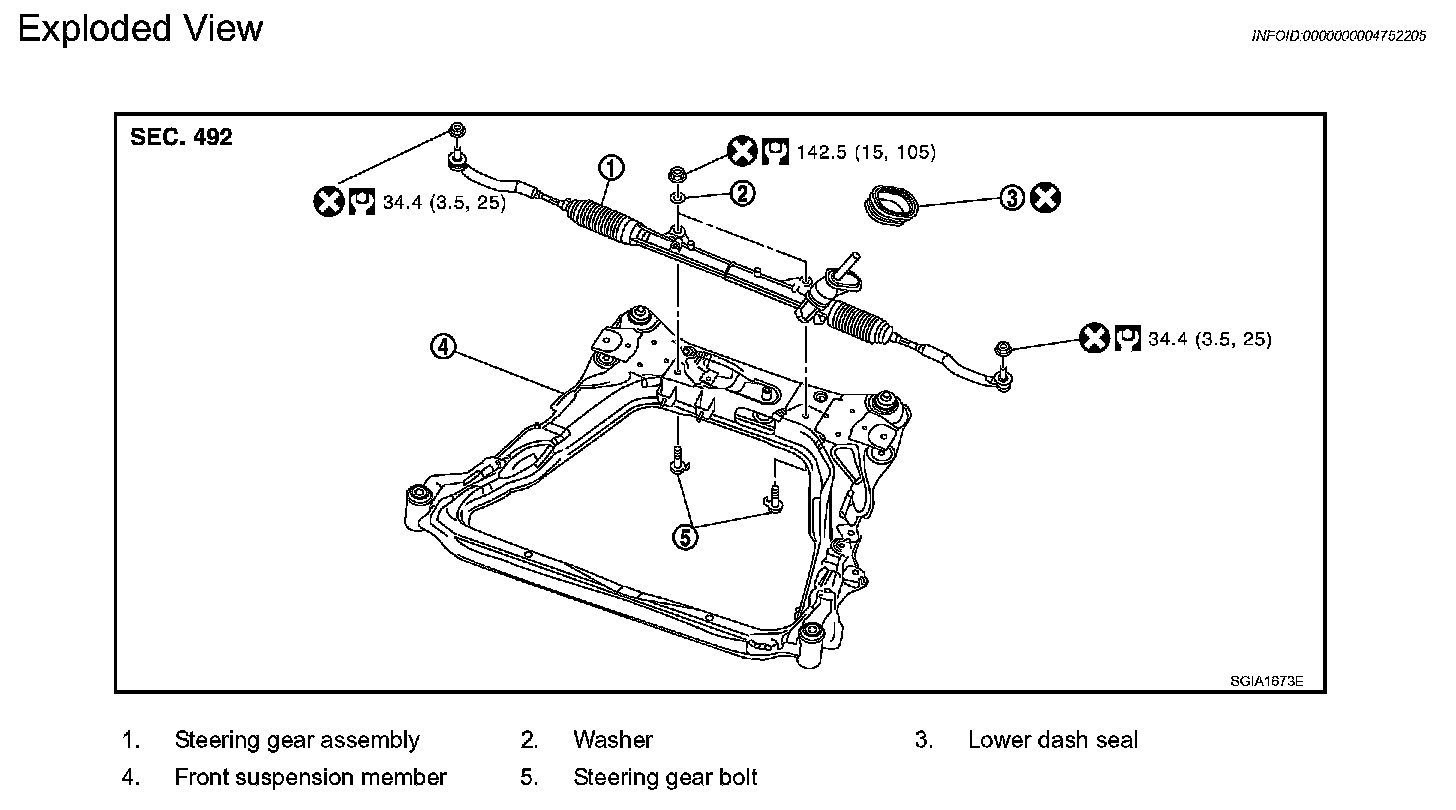 Exploded View

INFOID:0000000004752205

SEC. 492

34.4 (3.5, 25)

1

142.5 (15, 105)

2

3

4

34.4 (3.5, 25)

5

SGIA1673E

1. Steering gear assembly
2. Washer
3. Lower dash seal
4. Front suspension member
5. Steering gear bolt