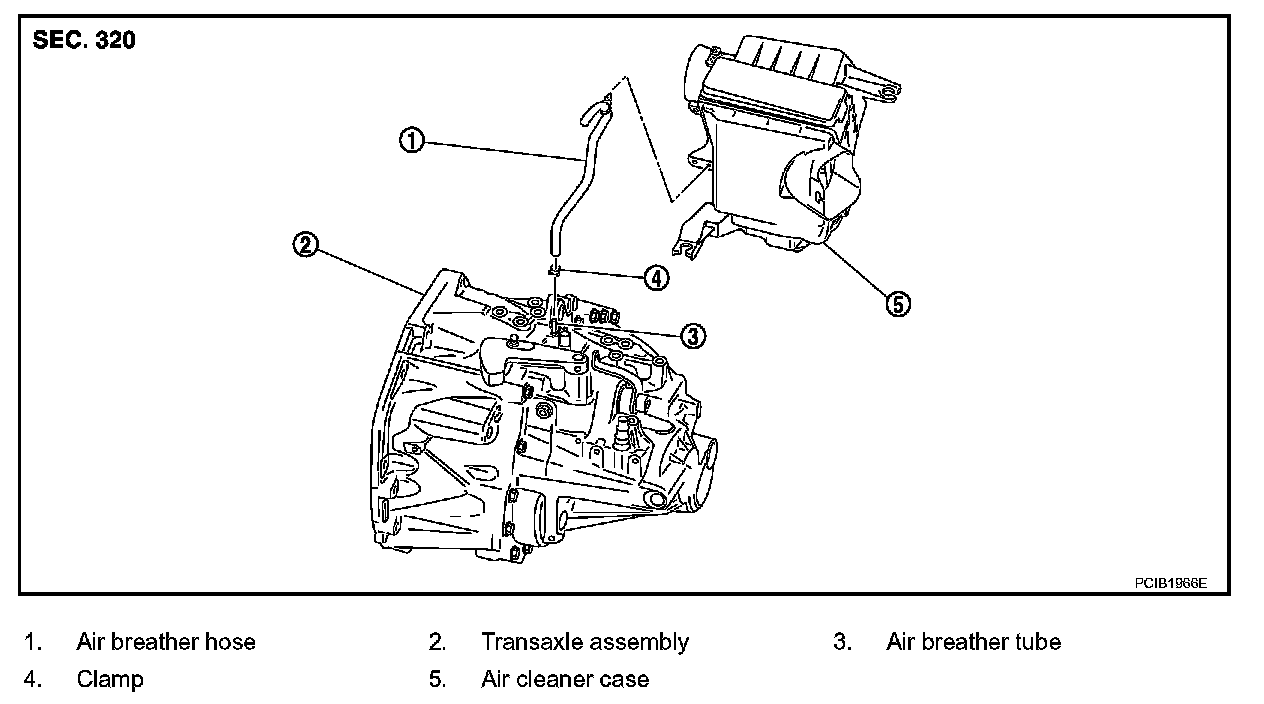 SEC. 320

1
2
4
3
5

PCIB1966E

1. Air breather hose
2. Transaxle assembly
3. Air breather tube
4. Clamp
5. Air cleaner case